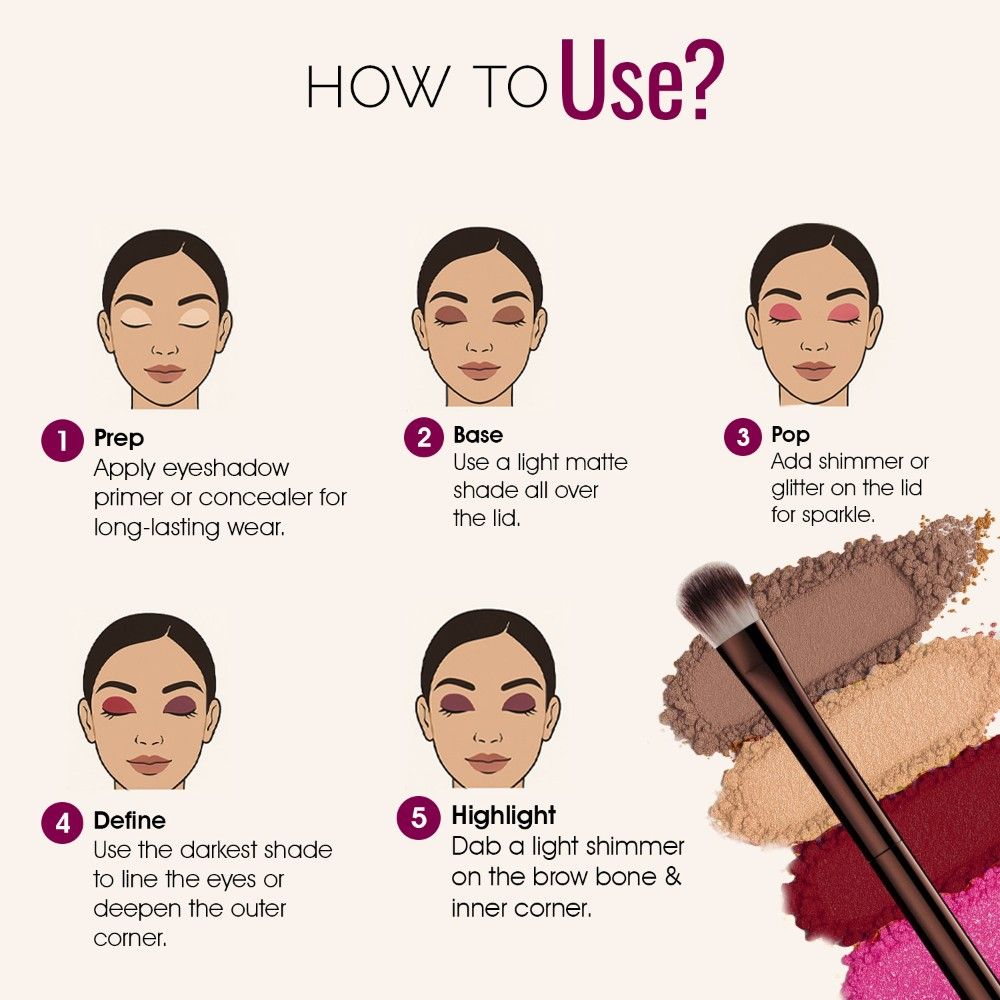 HOW TO Use?

1 Prep
Apply eyeshadow primer or concealer for long-lasting wear.

2 Base
Use a light matte shade all over the lid.

3 Pop
Add shimmer or glitter on the lid for sparkle.

4 Define
Use the darkest shade to line the eyes or deepen the outer corner.

5 Highlight
Dab a light shimmer on the brow bone & inner corner.