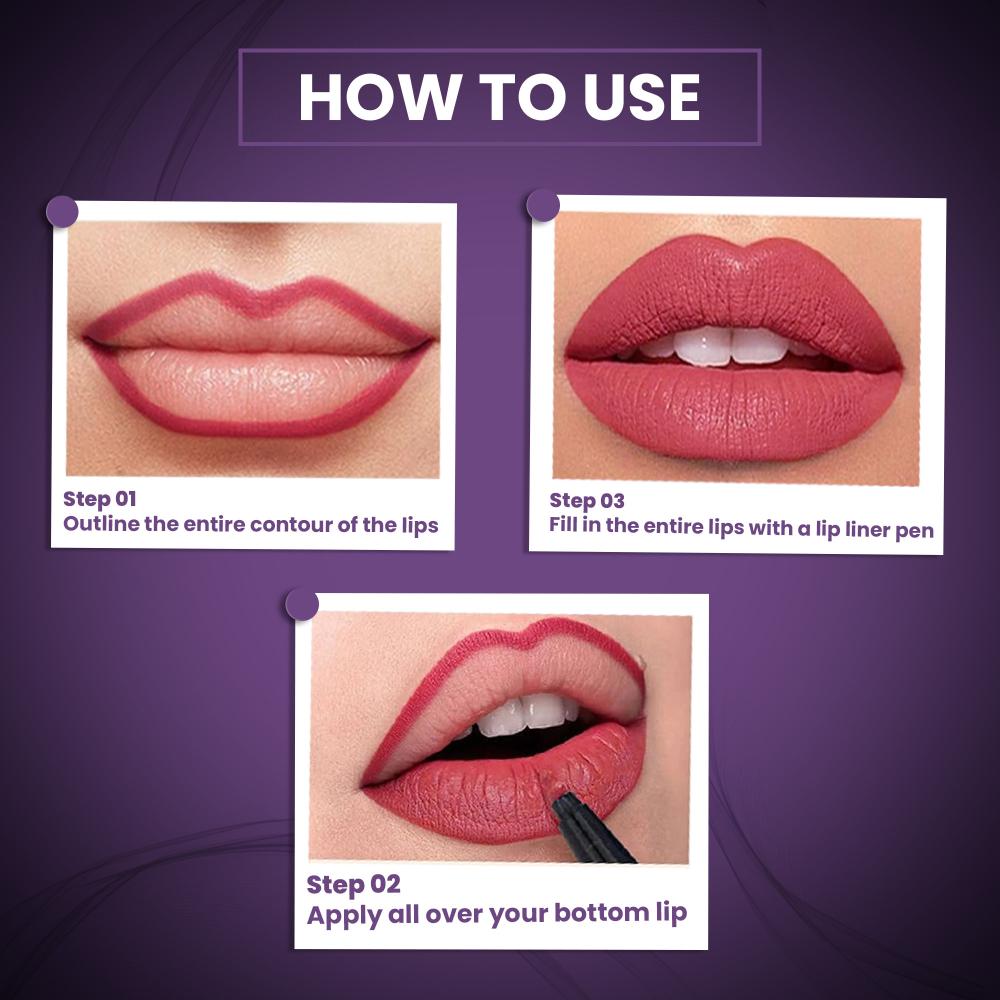 HOW TO USE

Step 01
Outline the entire contour of the lips

Step 03
Fill in the entire lips with a lip liner pen

Step 02
Apply all over your bottom lip