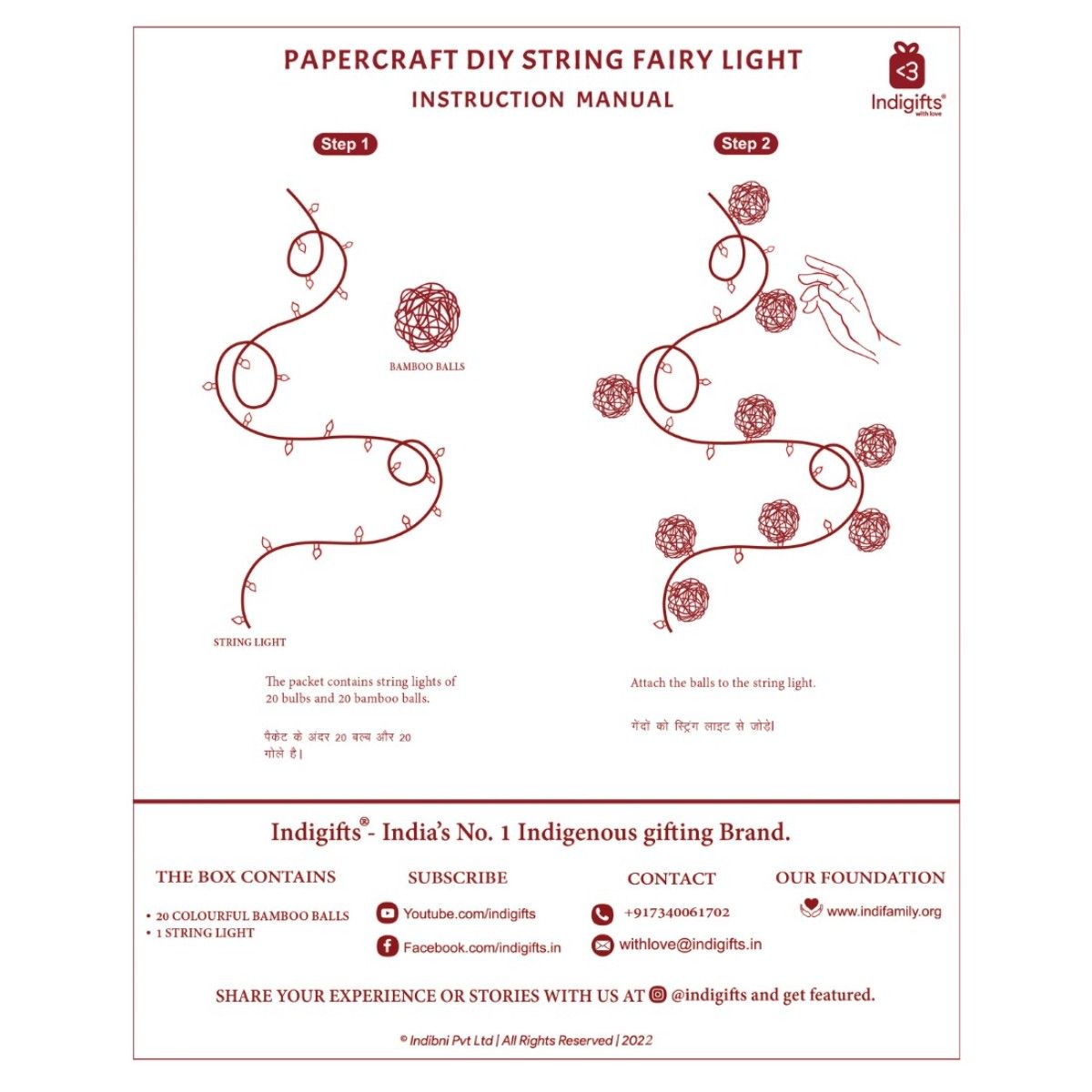 PAPERCRAFT DIY STRING FAIRY LIGHT
INSTRUCTION MANUAL

<3
Indigifts®
with love

Step 1

BAMBOO BALLS

STRING LIGHT

The packet contains string lights of 20 bulbs and 20 bamboo balls.

पैकेट के अंदर 20 बल्ब और 20 गोले है।

Step 2

Attach the balls to the string light.

गेंदों को स्ट्रिंग लाइट से जोड़े।

Indigifts®- India's No. 1 Indigenous gifting Brand.

THE BOX CONTAINS
• 20 COLOURFUL BAMBOO BALLS
• 1 STRING LIGHT

SUBSCRIBE
Youtube.com/indigifts
Facebook.com/indigifts.in

CONTACT
+917340061702
withlove@indigifts.in

OUR FOUNDATION
www.indifamily.org

SHARE YOUR EXPERIENCE OR STORIES WITH US AT @indigifts and get featured.

© Indibni Pvt Ltd | All Rights Reserved | 2022