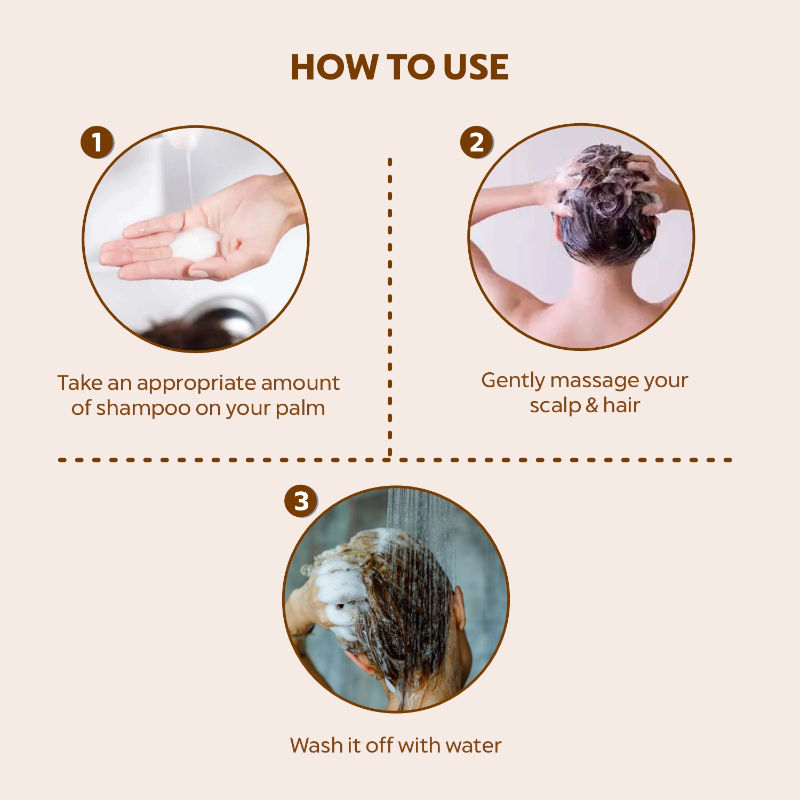 HOW TO USE

1

Take an appropriate amount of shampoo on your palm

2

Gently massage your scalp & hair

3

Wash it off with water