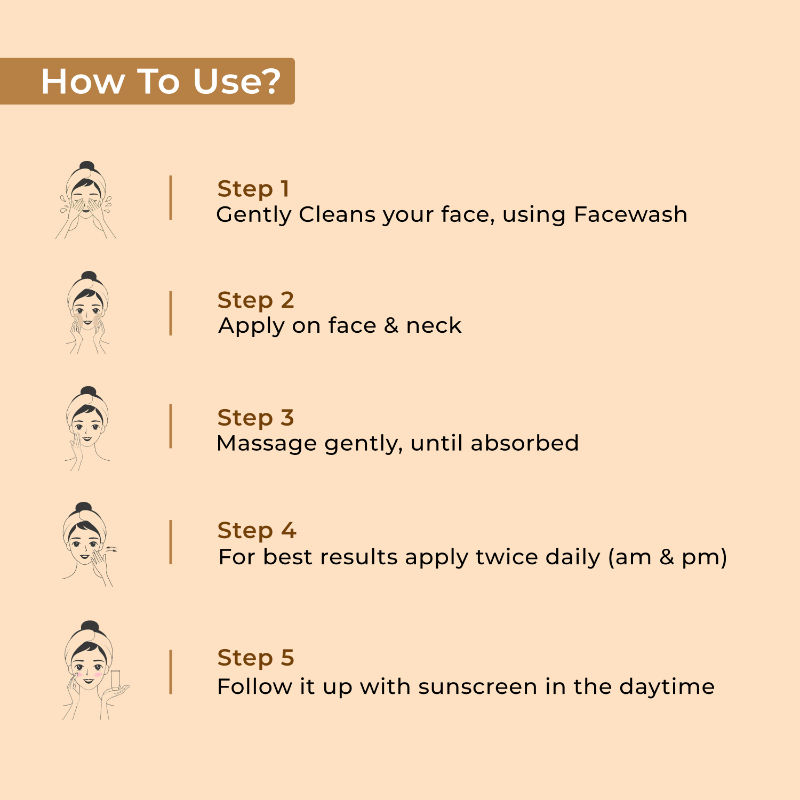 How To Use?

Step 1
Gently Cleans your face, using Facewash

Step 2
Apply on face & neck

Step 3
Massage gently, until absorbed

Step 4
For best results apply twice daily (am & pm)

Step 5
Follow it up with sunscreen in the daytime