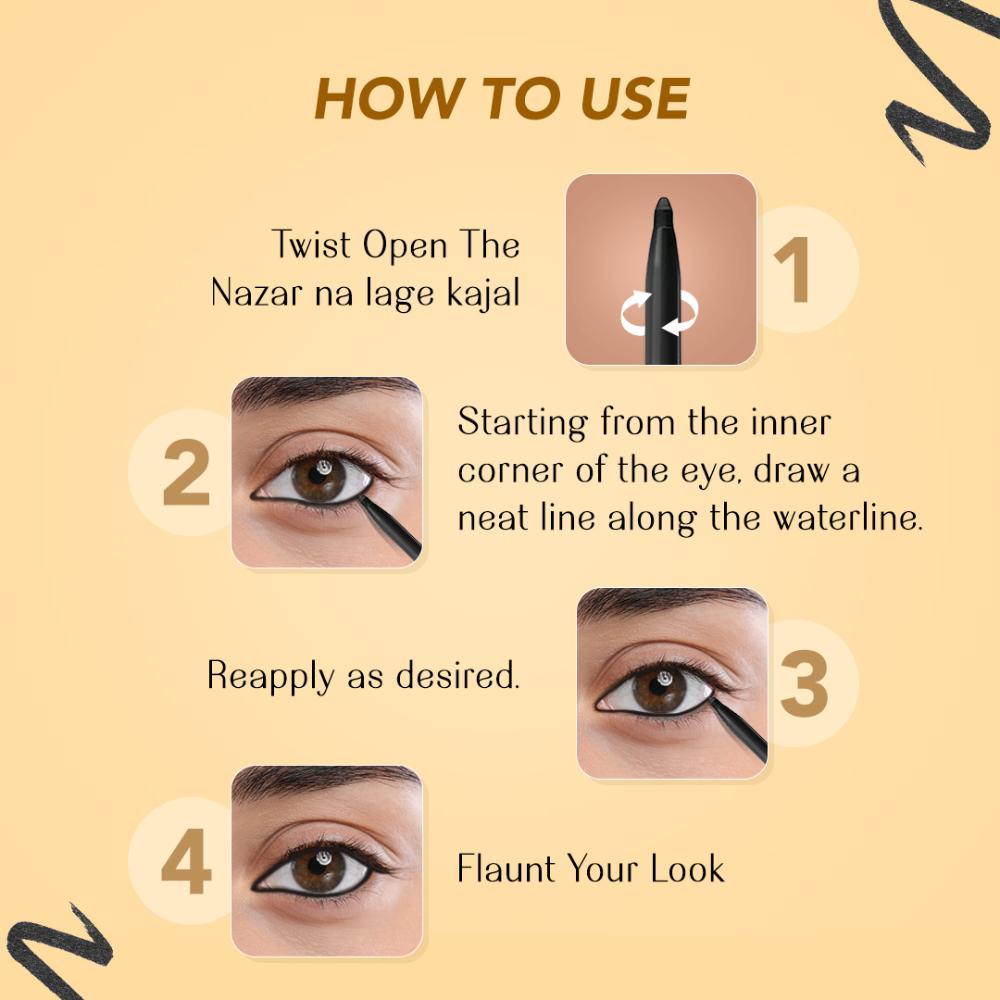 HOW TO USE

Twist Open The Nazar na lage kajal

1

2

Starting from the inner corner of the eye, draw a neat line along the waterline.

Reapply as desired.

3

4

Flaunt Your Look