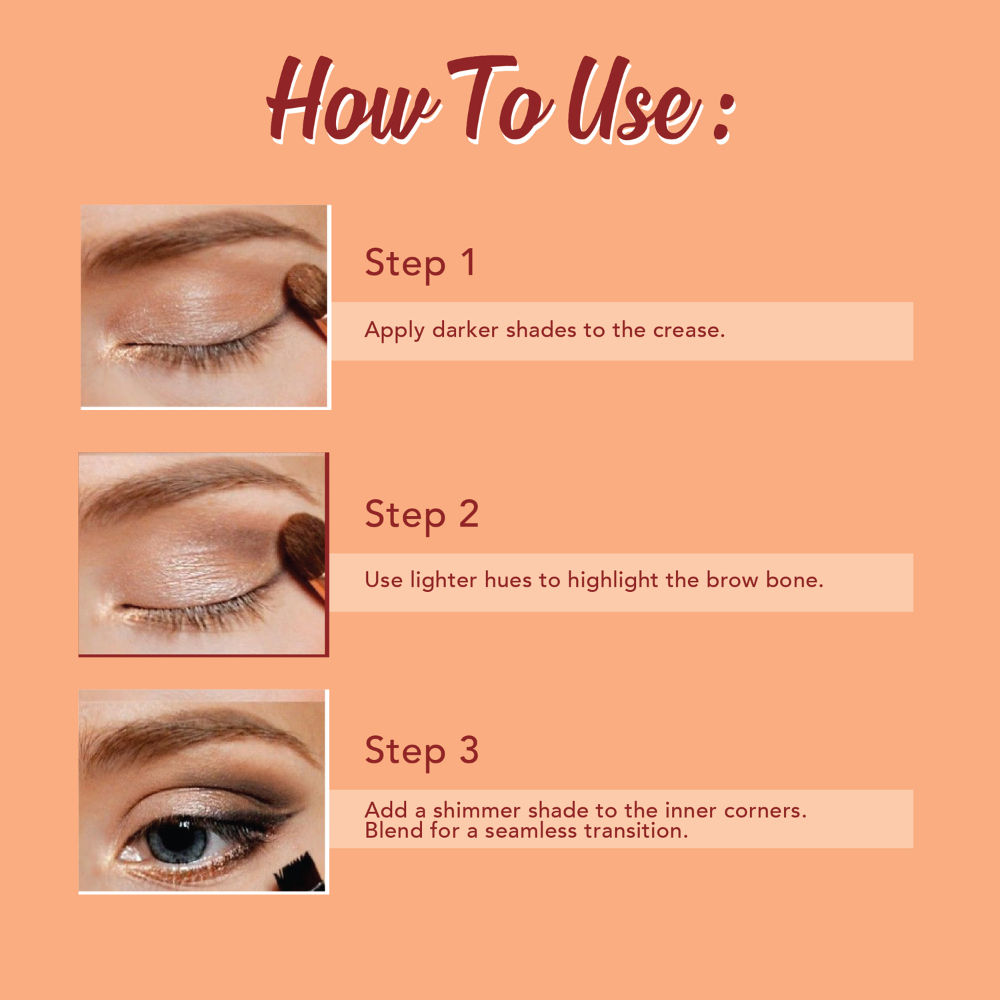 How To Use :

Step 1

Apply darker shades to the crease.

Step 2

Use lighter hues to highlight the brow bone.

Step 3

Add a shimmer shade to the inner corners. Blend for a seamless transition.