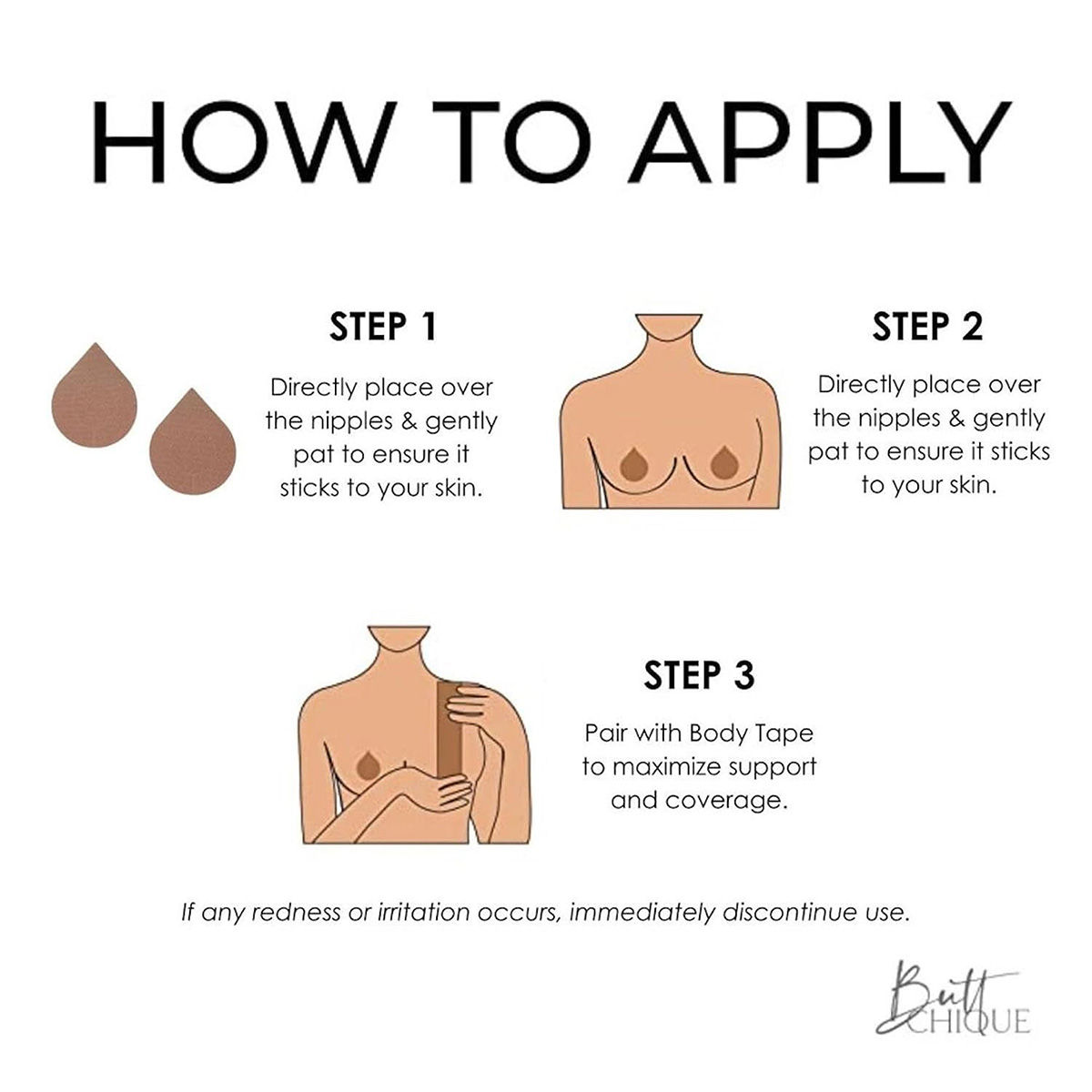 HOW TO APPLY

STEP 1

Directly place over the nipples & gently pat to ensure it sticks to your skin.

STEP 2

Directly place over the nipples & gently pat to ensure it sticks to your skin.

STEP 3

Pair with Body Tape to maximize support and coverage.

If any redness or irritation occurs, immediately discontinue use.

Butt CHIQUE