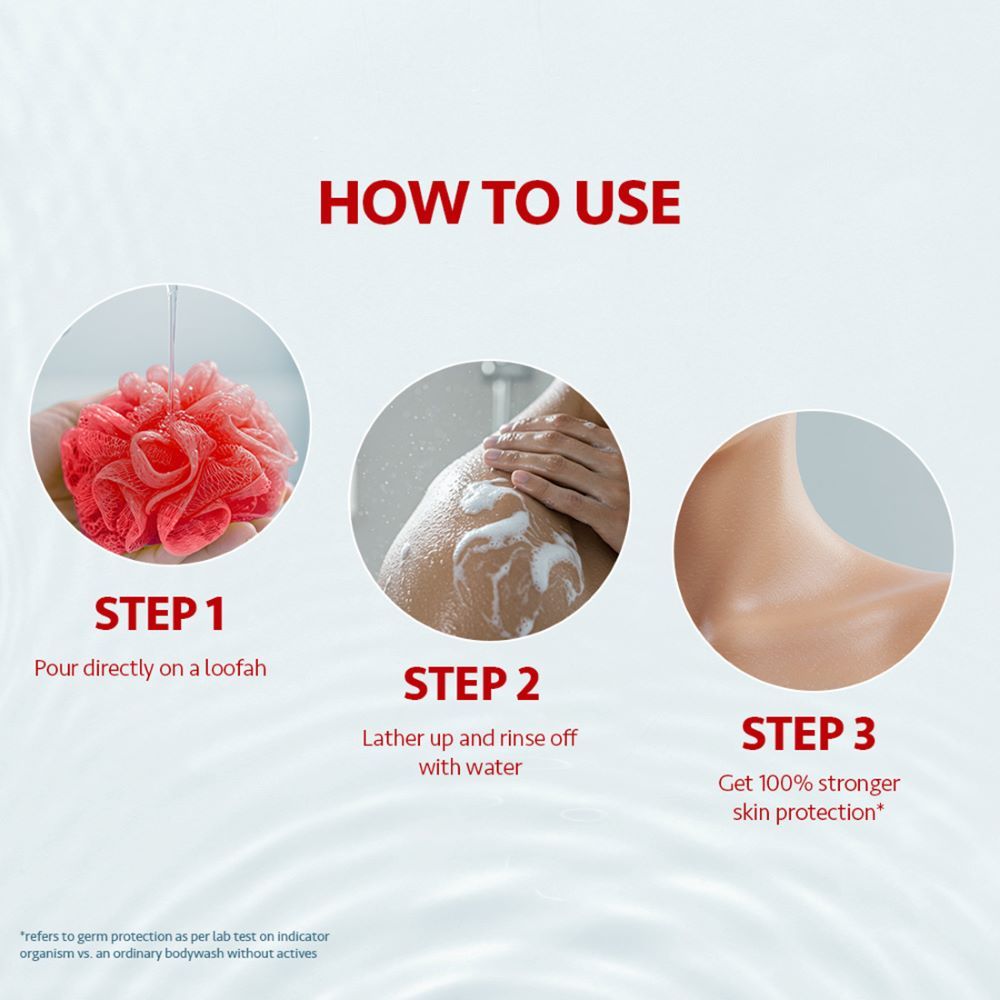 HOW TO USE

STEP 1
Pour directly on a loofah

STEP 2
Lather up and rinse off with water

STEP 3
Get 100% stronger skin protection*

*refers to germ protection as per lab test on indicator organism vs. an ordinary bodywash without actives