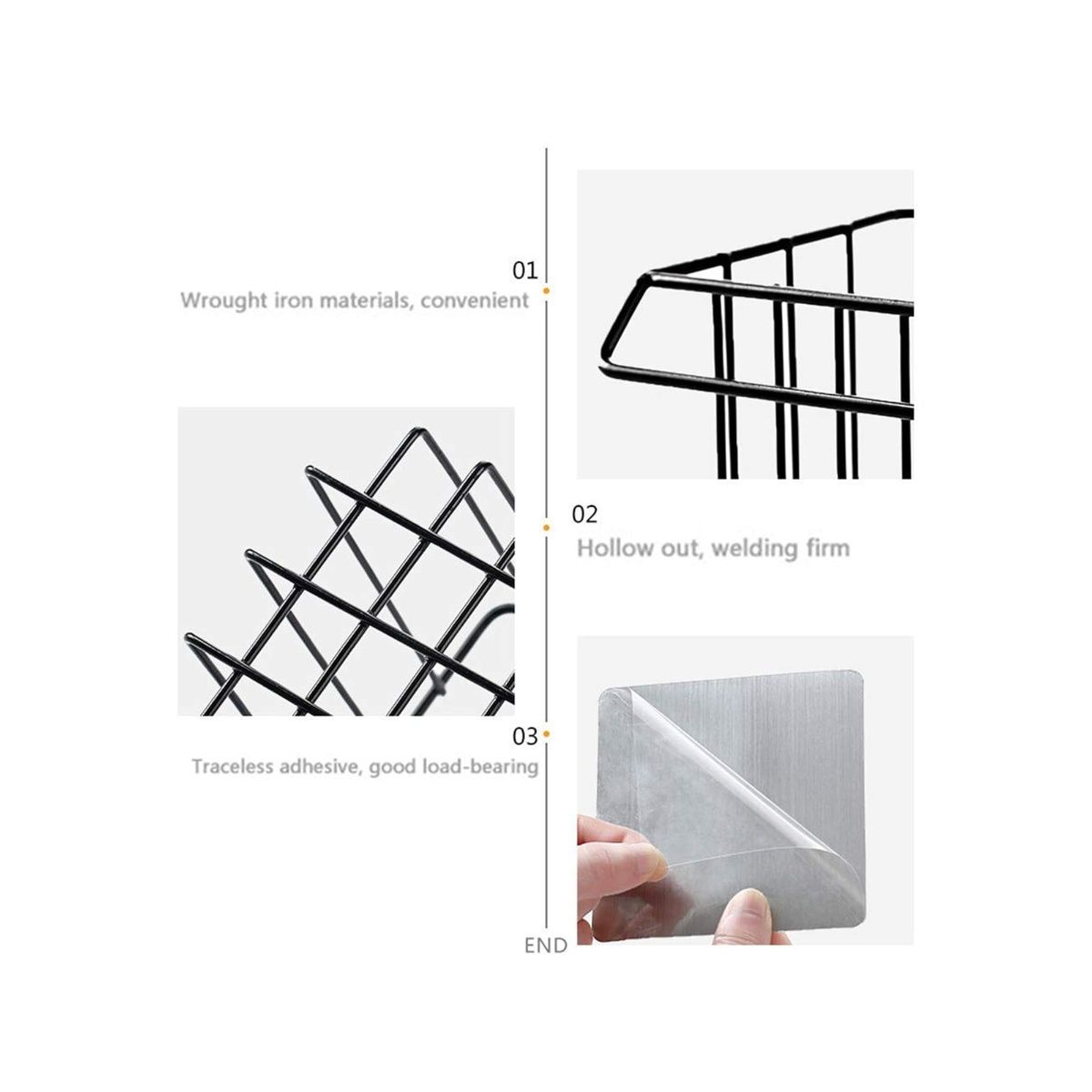 01
Wrought iron materials, convenient

02
Hollow out, welding firm

03
Traceless adhesive, good load-bearing

END