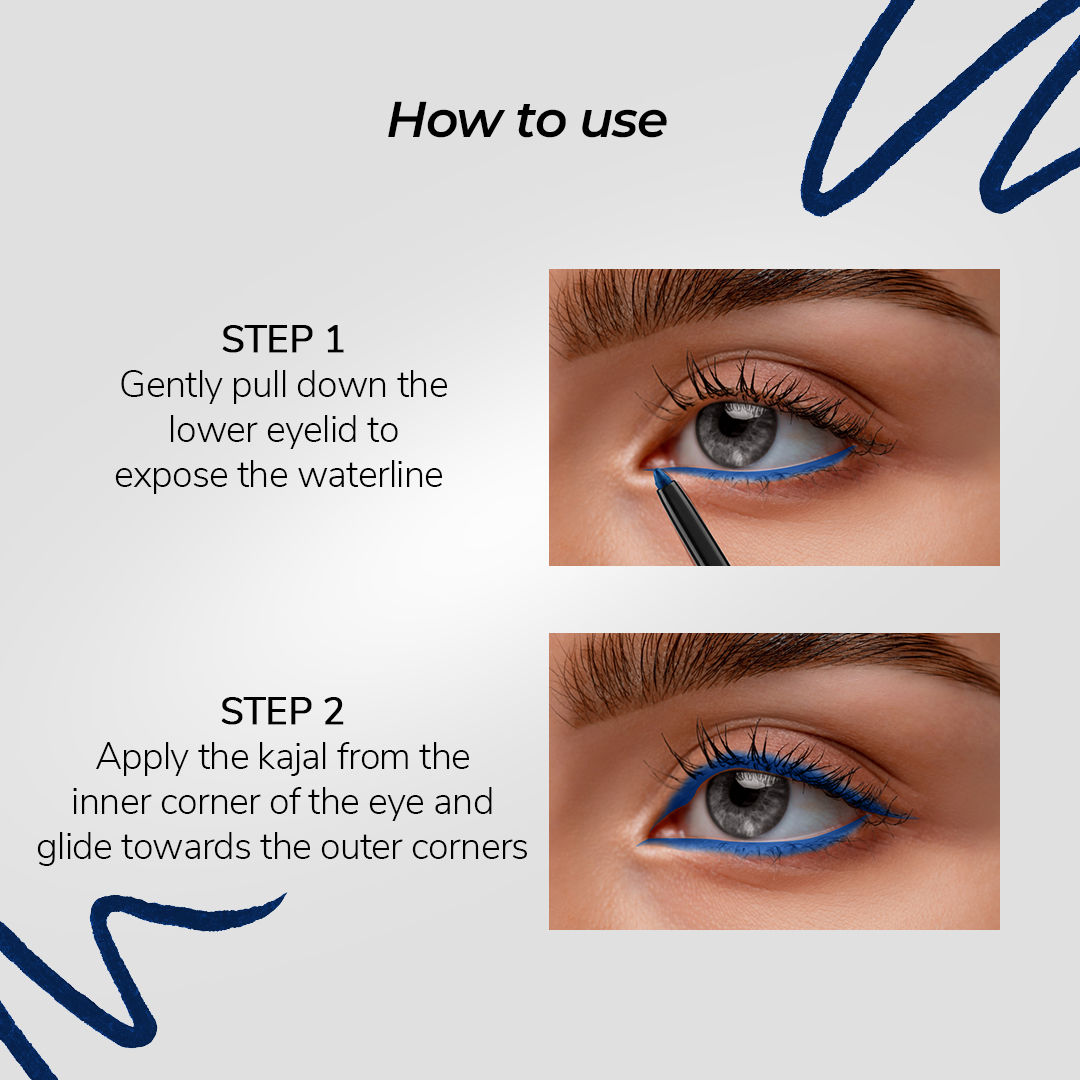 How to use

STEP 1
Gently pull down the lower eyelid to expose the waterline

STEP 2
Apply the kajal from the inner corner of the eye and glide towards the outer corners