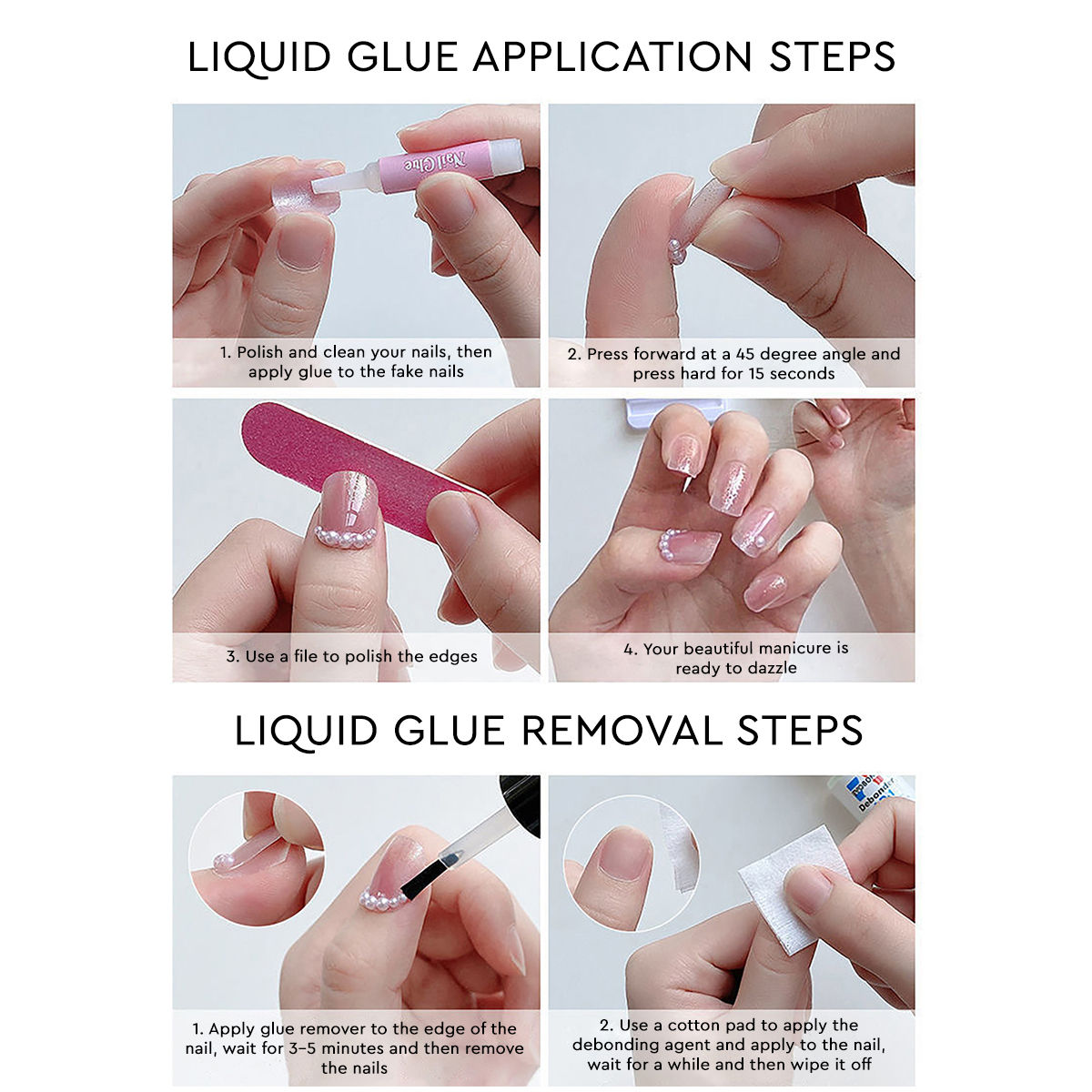 LIQUID GLUE APPLICATION STEPS

Nail Glue

1. Polish and clean your nails, then apply glue to the fake nails

2. Press forward at a 45 degree angle and press hard for 15 seconds

3. Use a file to polish the edges

4. Your beautiful manicure is ready to dazzle

LIQUID GLUE REMOVAL STEPS

Debonder

1. Apply glue remover to the edge of the nail, wait for 3-5 minutes and then remove the nails

2. Use a cotton pad to apply the debonding agent and apply to the nail, wait for a while and then wipe it off