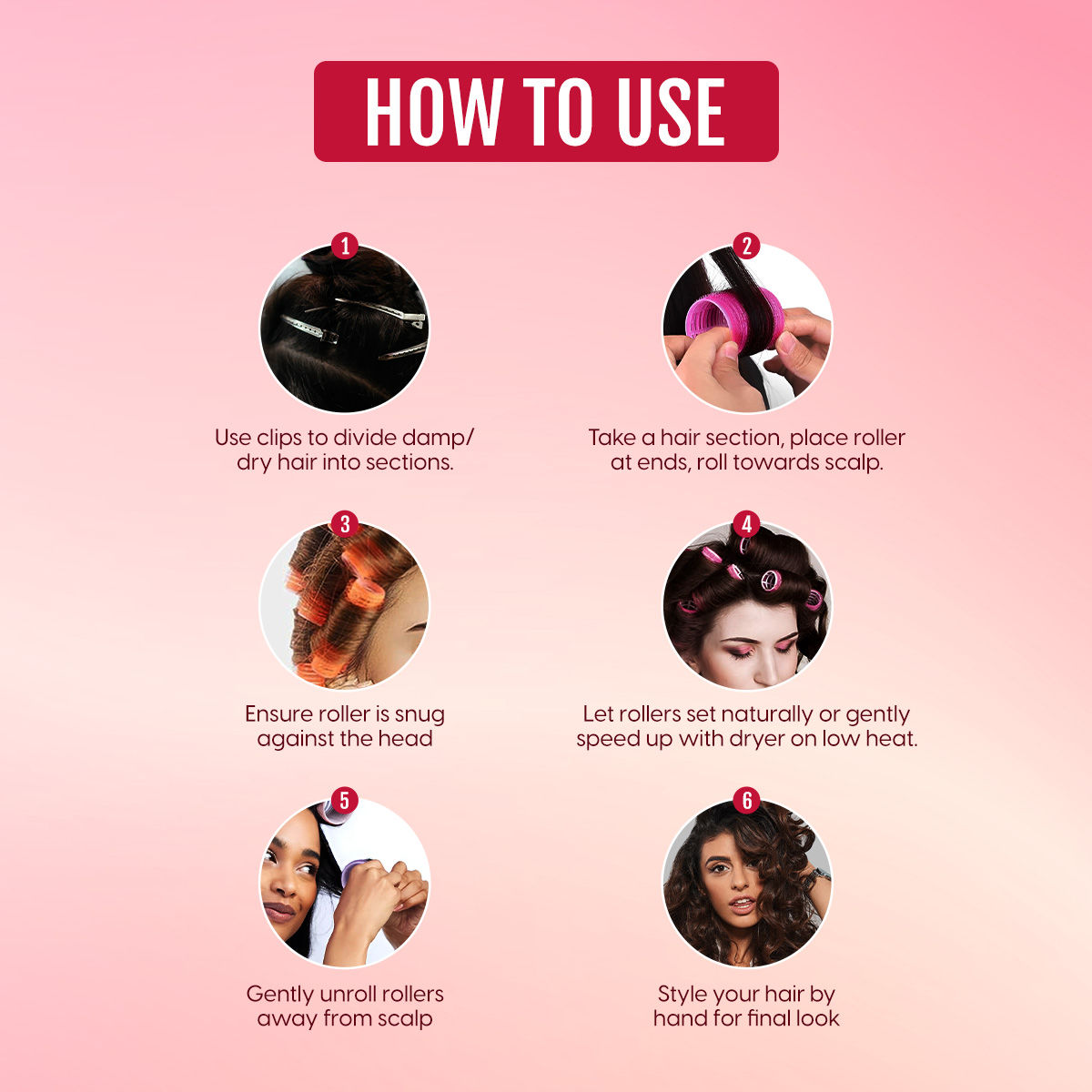 HOW TO USE

1
Use clips to divide damp/ dry hair into sections.

2
Take a hair section, place roller at ends, roll towards scalp.

3
Ensure roller is snug against the head

4
Let rollers set naturally or gently speed up with dryer on low heat.

5
Gently unroll rollers away from scalp

6
Style your hair by hand for final look