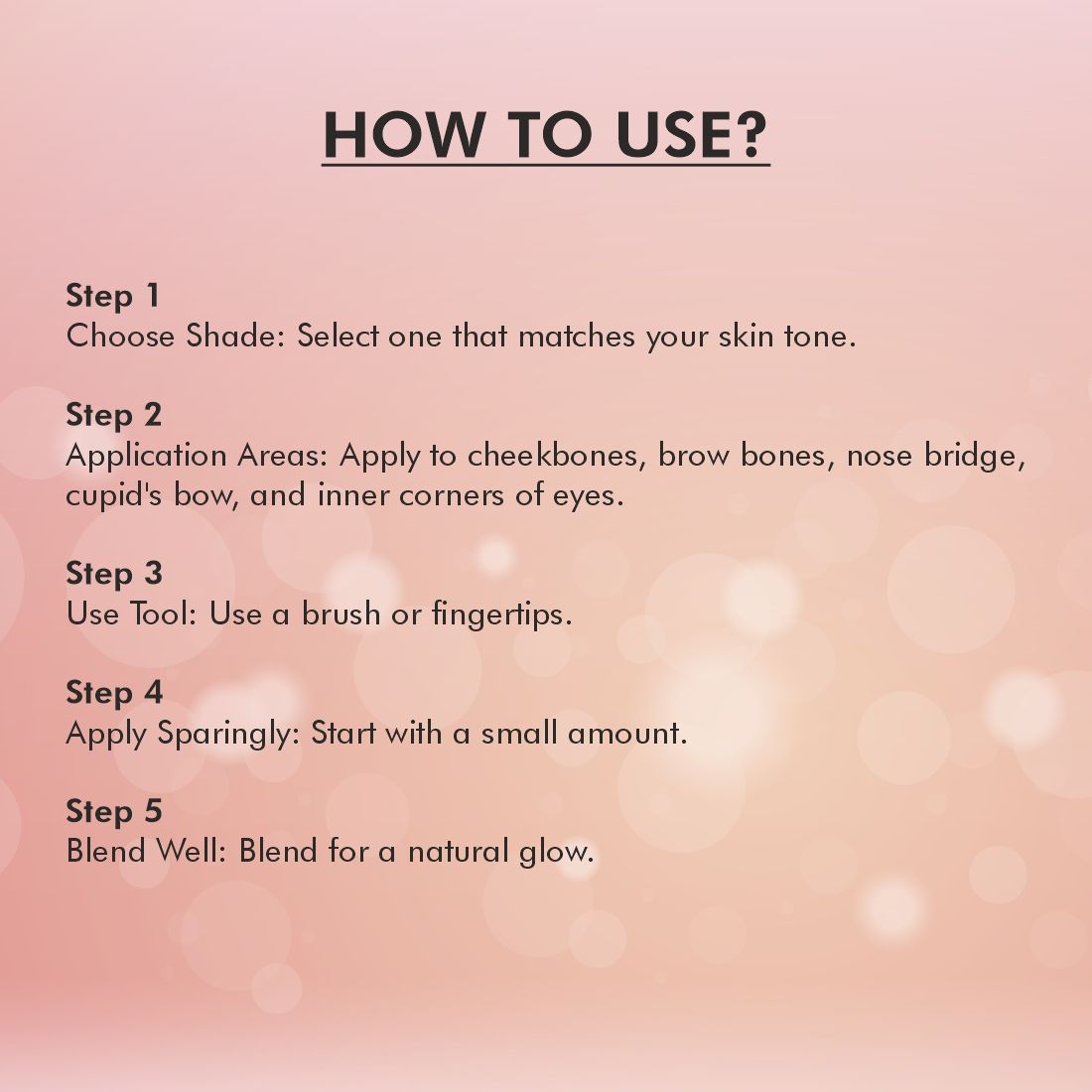 HOW TO USE?

Step 1
Choose Shade: Select one that matches your skin tone.

Step 2
Application Areas: Apply to cheekbones, brow bones, nose bridge, cupid's bow, and inner corners of eyes.

Step 3
Use Tool: Use a brush or fingertips.

Step 4
Apply Sparingly: Start with a small amount.

Step 5
Blend Well: Blend for a natural glow.