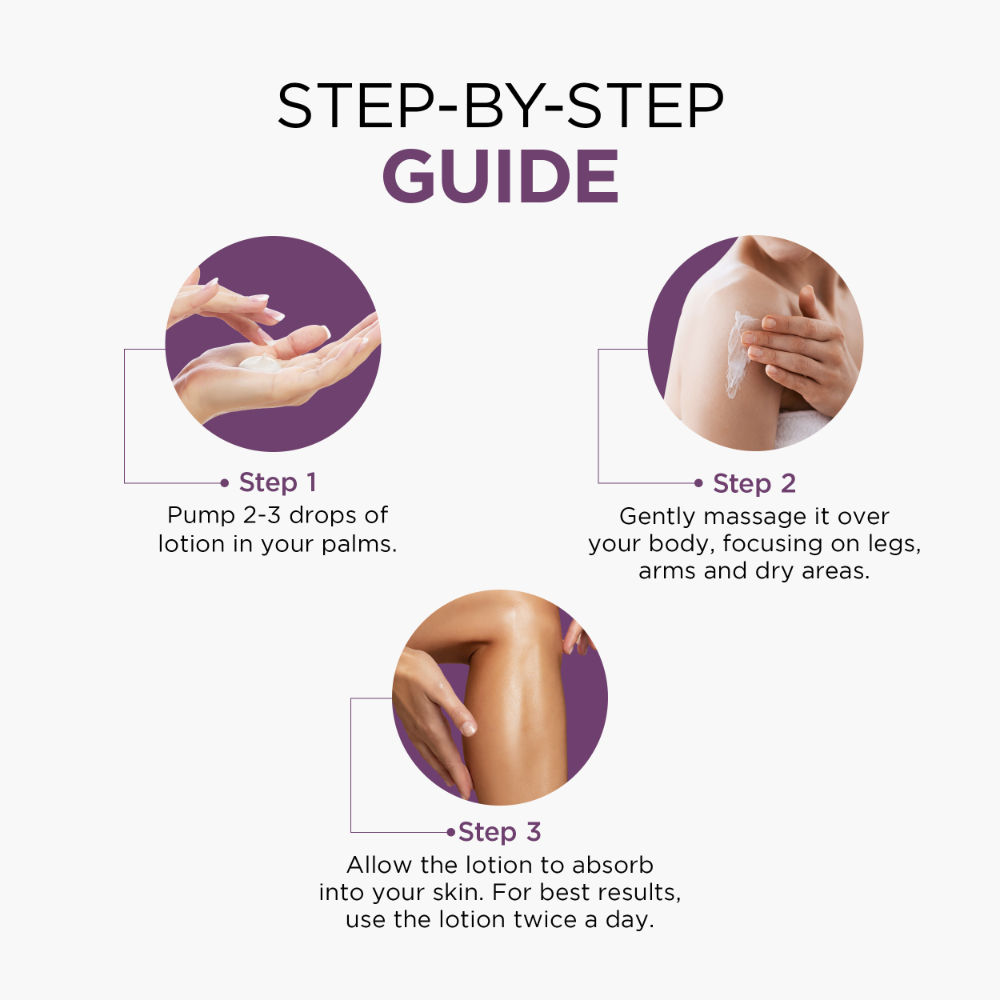 STEP-BY-STEP
GUIDE

Step 1
Pump 2-3 drops of lotion in your palms.

Step 2
Gently massage it over your body, focusing on legs, arms and dry areas.

Step 3
Allow the lotion to absorb into your skin. For best results, use the lotion twice a day.