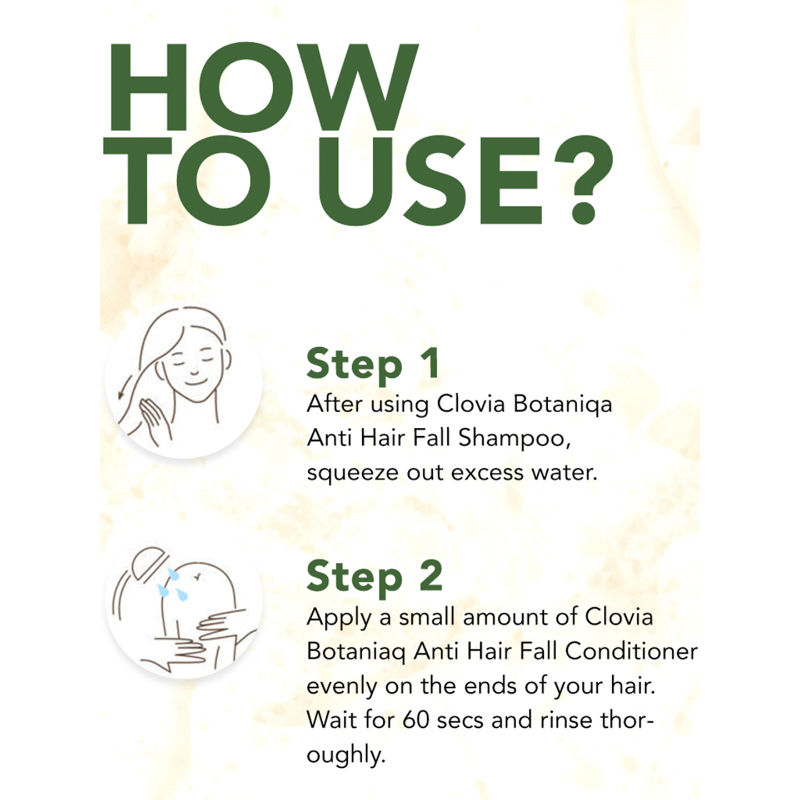 HOW TO USE?

Step 1
After using Clovia Botaniqa Anti Hair Fall Shampoo, squeeze out excess water.

Step 2
Apply a small amount of Clovia Botaniaq Anti Hair Fall Conditioner evenly on the ends of your hair. Wait for 60 secs and rinse thoroughly.