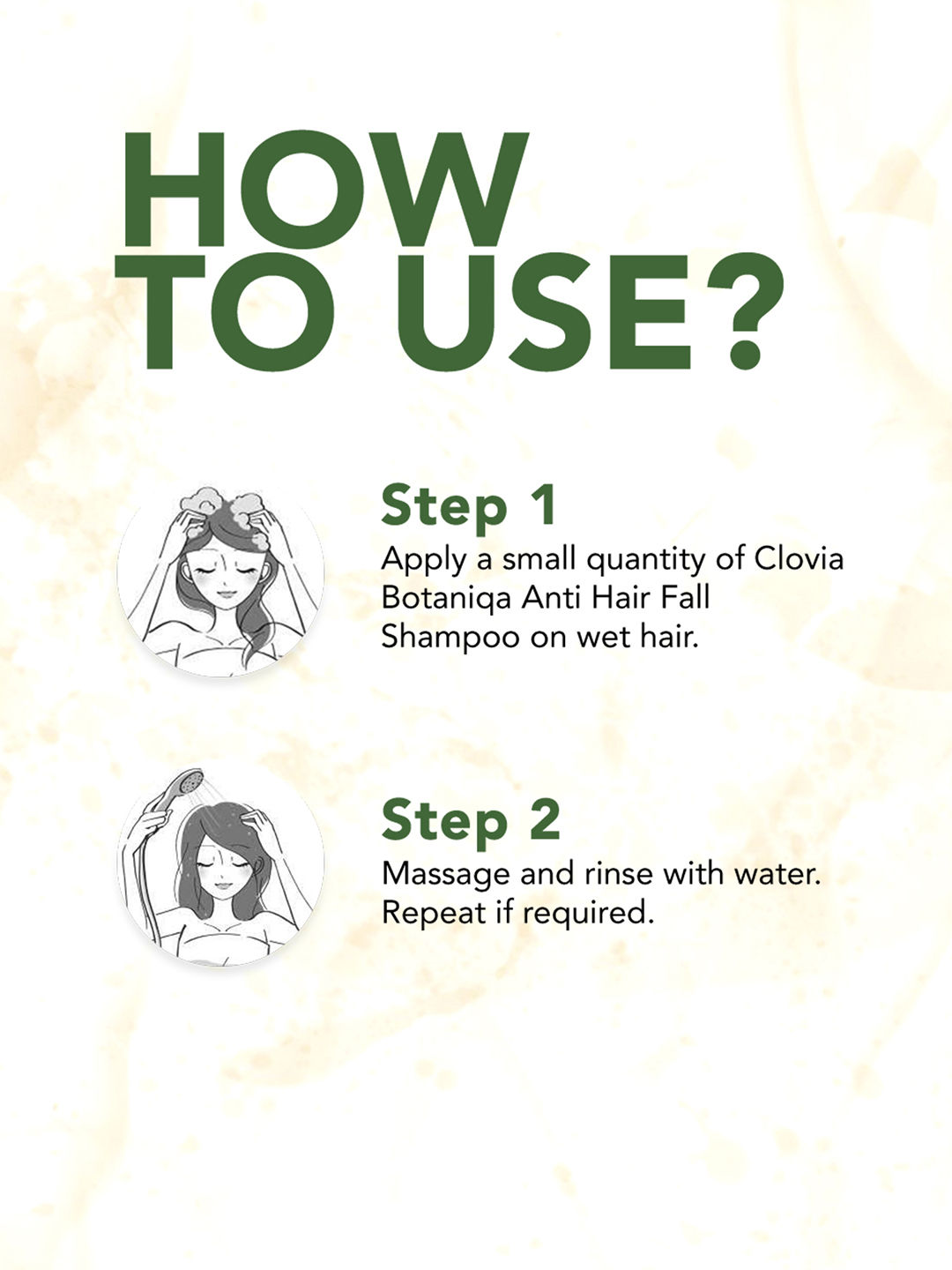 HOW TO USE?

Step 1
Apply a small quantity of Clovia Botaniqa Anti Hair Fall Shampoo on wet hair.

Step 2
Massage and rinse with water. Repeat if required.