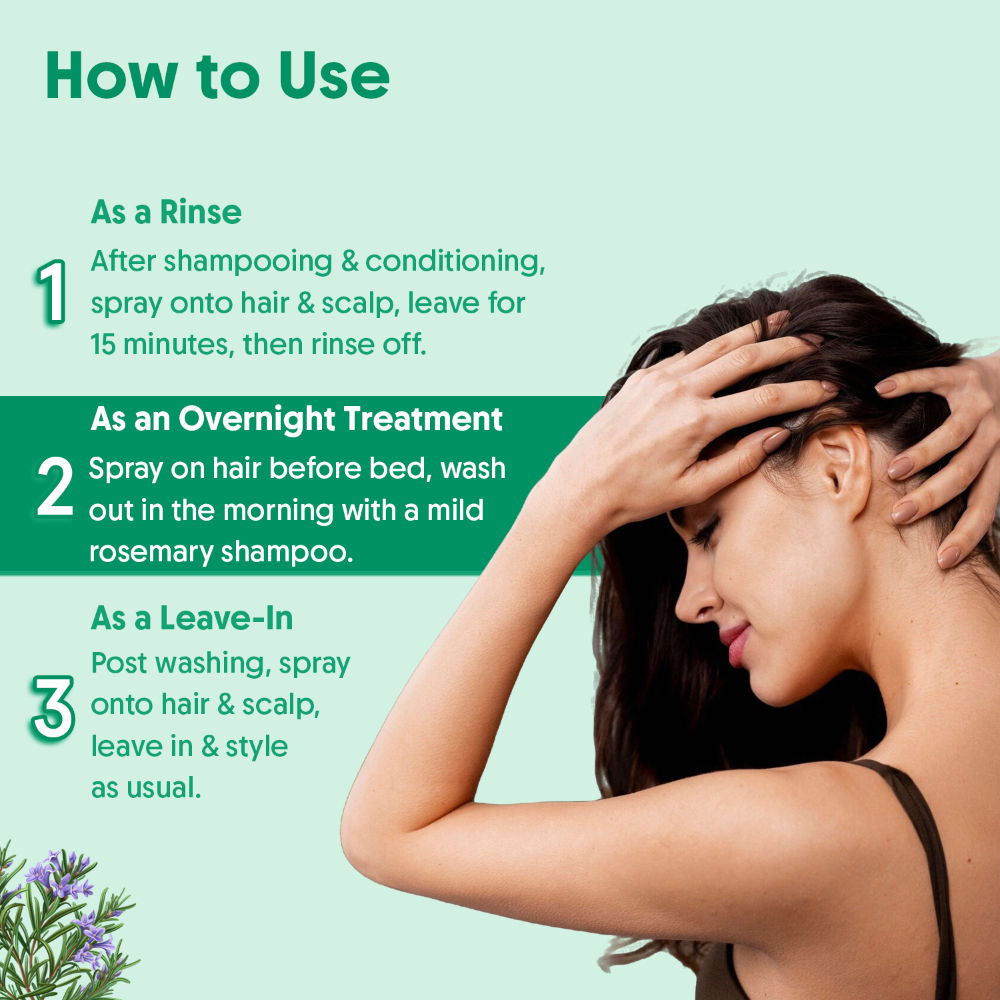 How to Use

1
As a Rinse
After shampooing & conditioning, spray onto hair & scalp, leave for 15 minutes, then rinse off.

2
As an Overnight Treatment
Spray on hair before bed, wash out in the morning with a mild rosemary shampoo.

3
As a Leave-In
Post washing, spray onto hair & scalp, leave in & style as usual.