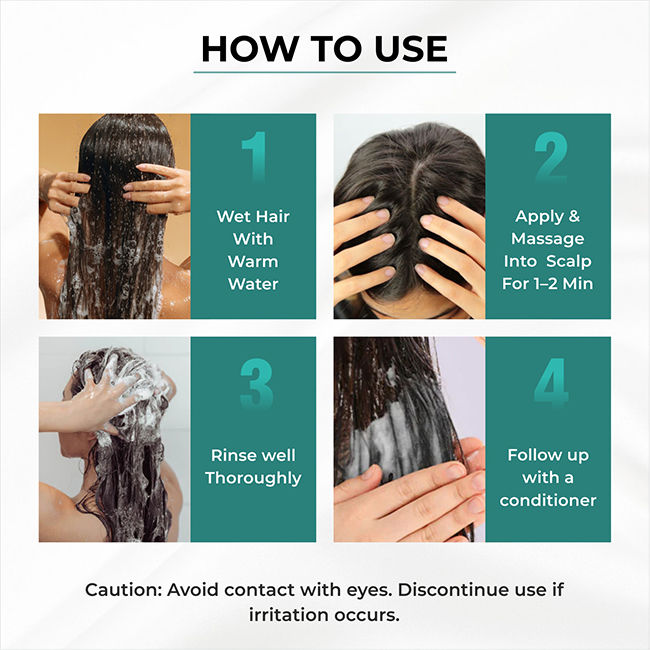 HOW TO USE

1

Wet Hair With Warm Water

2

Apply & Massage Into Scalp For 1–2 Min

3

Rinse well Thoroughly

4

Follow up with a conditioner

Caution: Avoid contact with eyes. Discontinue use if irritation occurs.