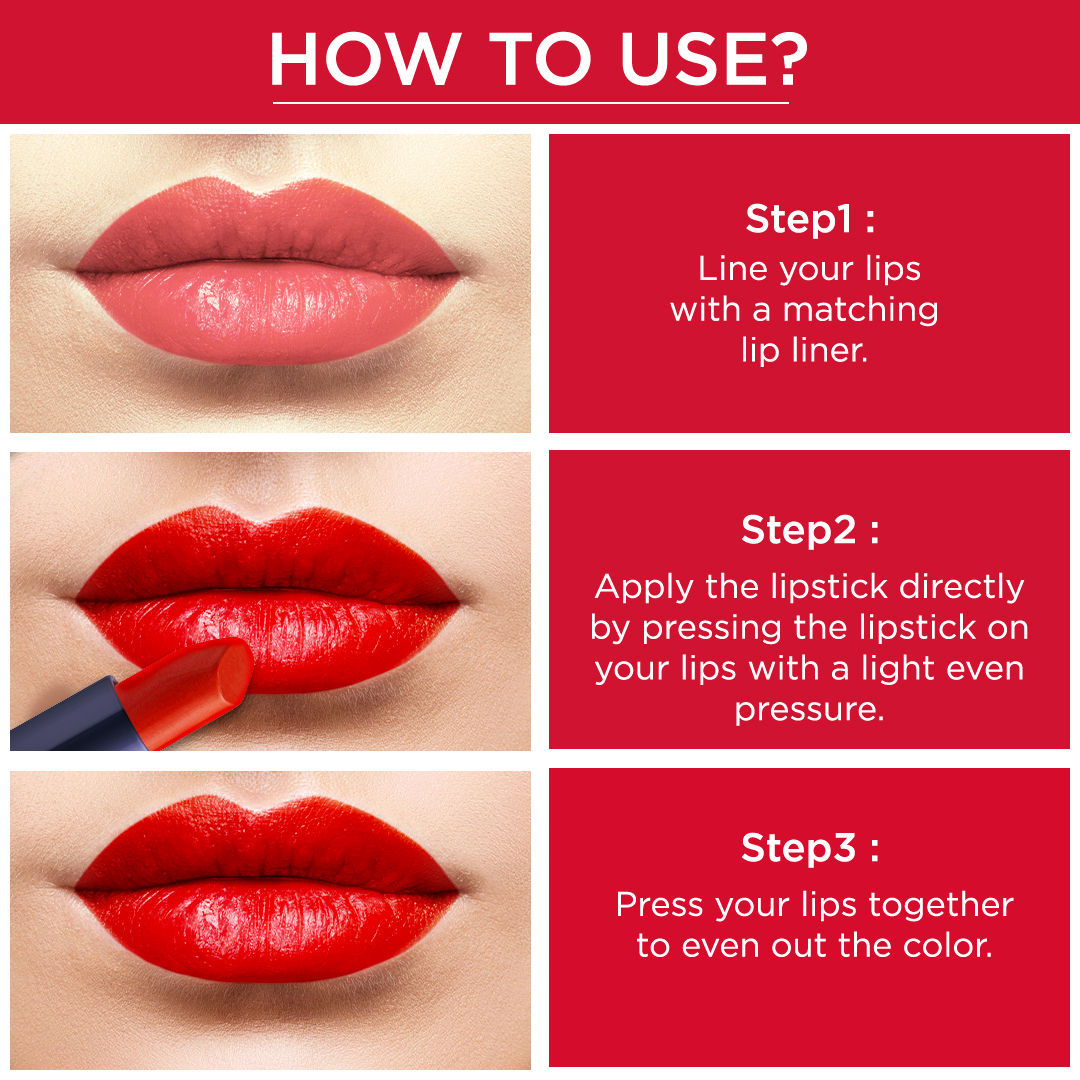 HOW TO USE?

Step1 :
Line your lips with a matching lip liner.

Step2 :
Apply the lipstick directly by pressing the lipstick on your lips with a light even pressure.

Step3 :
Press your lips together to even out the color.