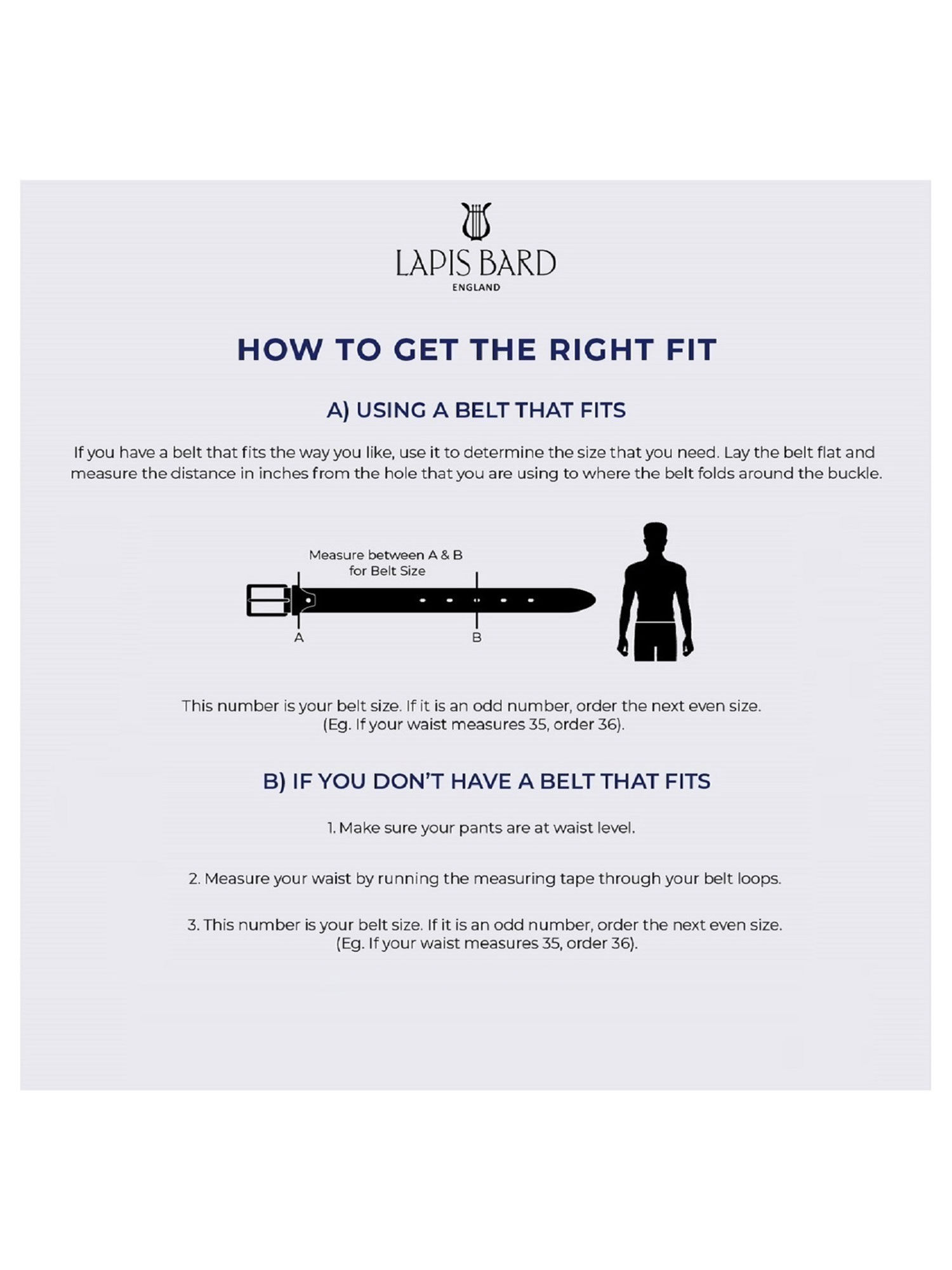 LAPIS BARD
ENGLAND

HOW TO GET THE RIGHT FIT

A) USING A BELT THAT FITS

If you have a belt that fits the way you like, use it to determine the size that you need. Lay the belt flat and measure the distance in inches from the hole that you are using to where the belt folds around the buckle.

Measure between A & B for Belt Size

A

B

This number is your belt size. If it is an odd number, order the next even size. (Eg. If your waist measures 35, order 36).

B) IF YOU DON'T HAVE A BELT THAT FITS

1. Make sure your pants are at waist level.

2. Measure your waist by running the measuring tape through your belt loops.

3. This number is your belt size. If it is an odd number, order the next even size. (Eg. If your waist measures 35, order 36).