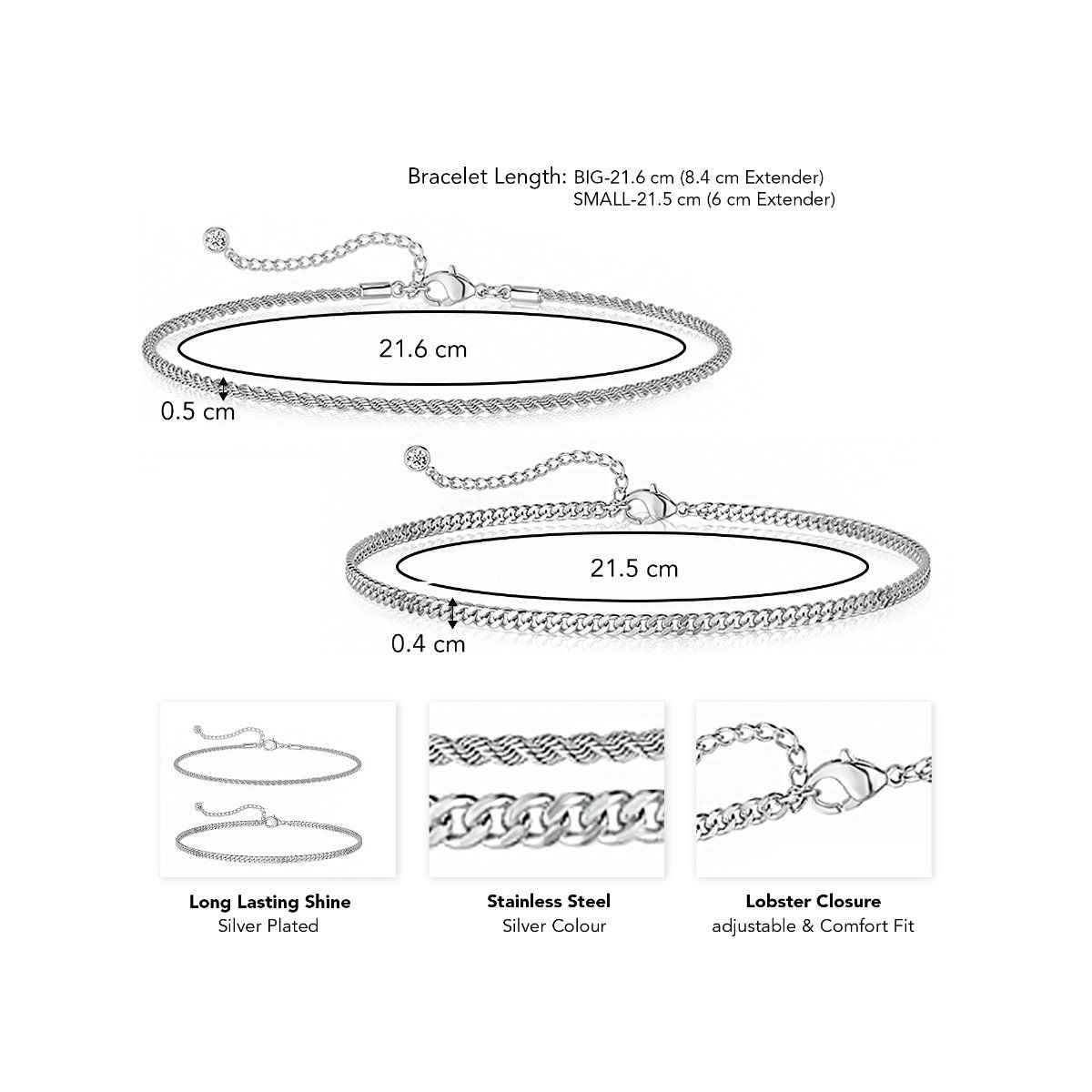 Bracelet Length: BIG-21.6 cm (8.4 cm Extender)
SMALL-21.5 cm (6 cm Extender)

21.6 cm

0.5 cm

21.5 cm

0.4 cm

**Long Lasting Shine**
Silver Plated

**Stainless Steel**
Silver Colour

**Lobster Closure**
adjustable & Comfort Fit