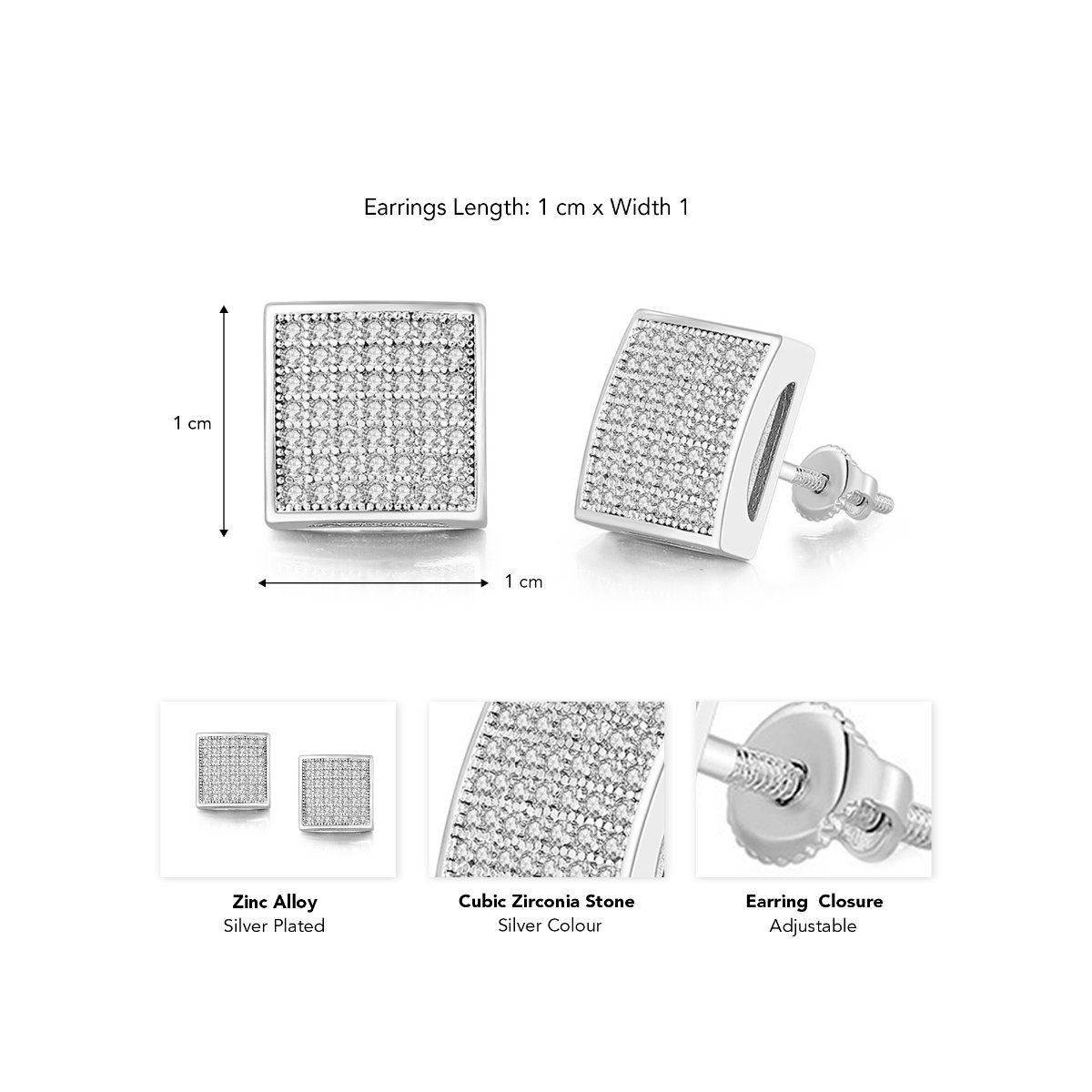 Earrings Length: 1 cm x Width 1

1 cm

1 cm

**Zinc Alloy**
Silver Plated

**Cubic Zirconia Stone**
Silver Colour

**Earring  Closure**
Adjustable