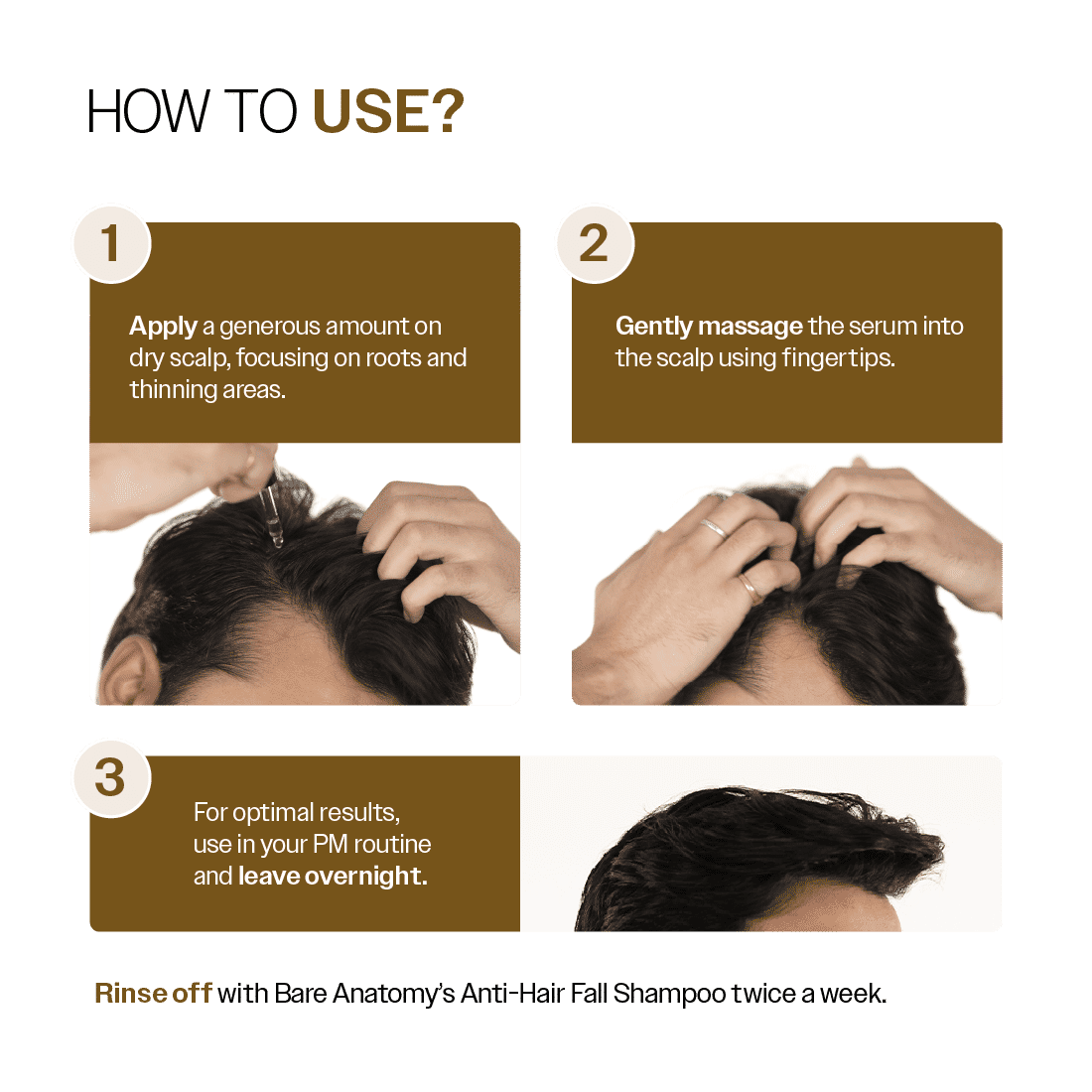 HOW TO USE?

1

Apply a generous amount on dry scalp, focusing on roots and thinning areas.

2

Gently massage the serum into the scalp using fingertips.

3

For optimal results, use in your PM routine and leave overnight.

Rinse off with Bare Anatomy's Anti-Hair Fall Shampoo twice a week.