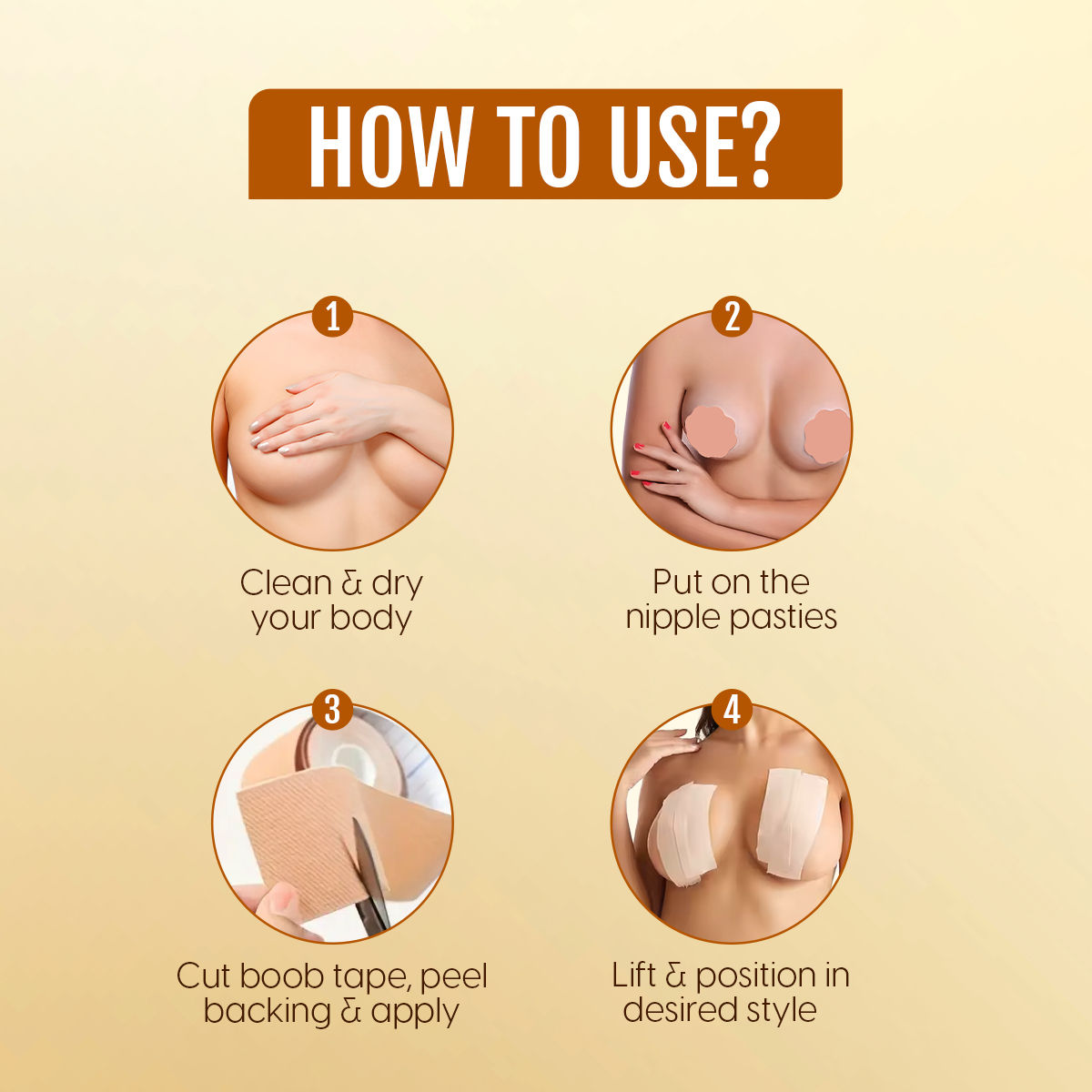 HOW TO USE?

1

Clean & dry your body

2

Put on the nipple pasties

3

Cut boob tape, peel backing & apply

4

Lift & position in desired style