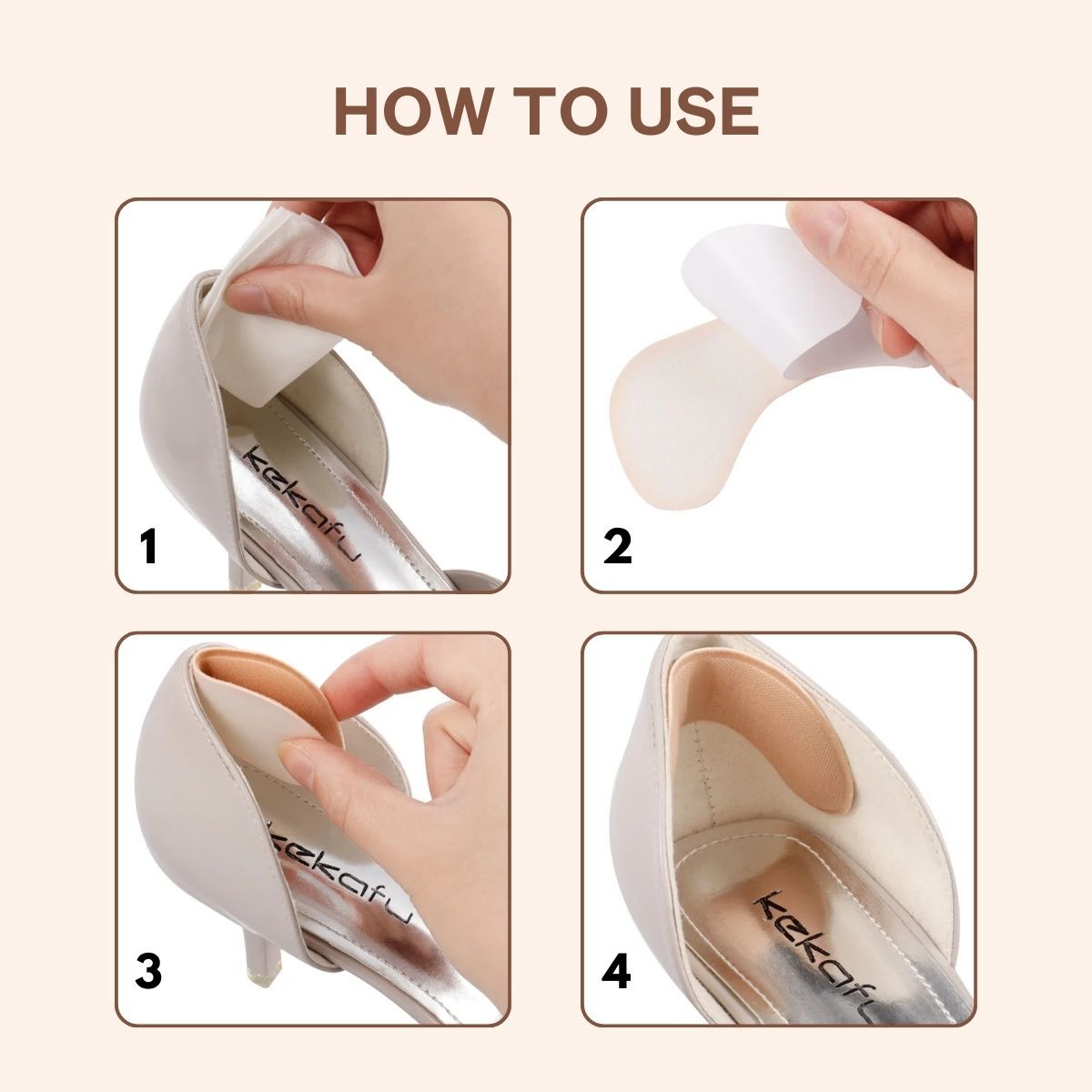 HOW TO USE

kekafu

1

2

kekafu

3

kekafu

4