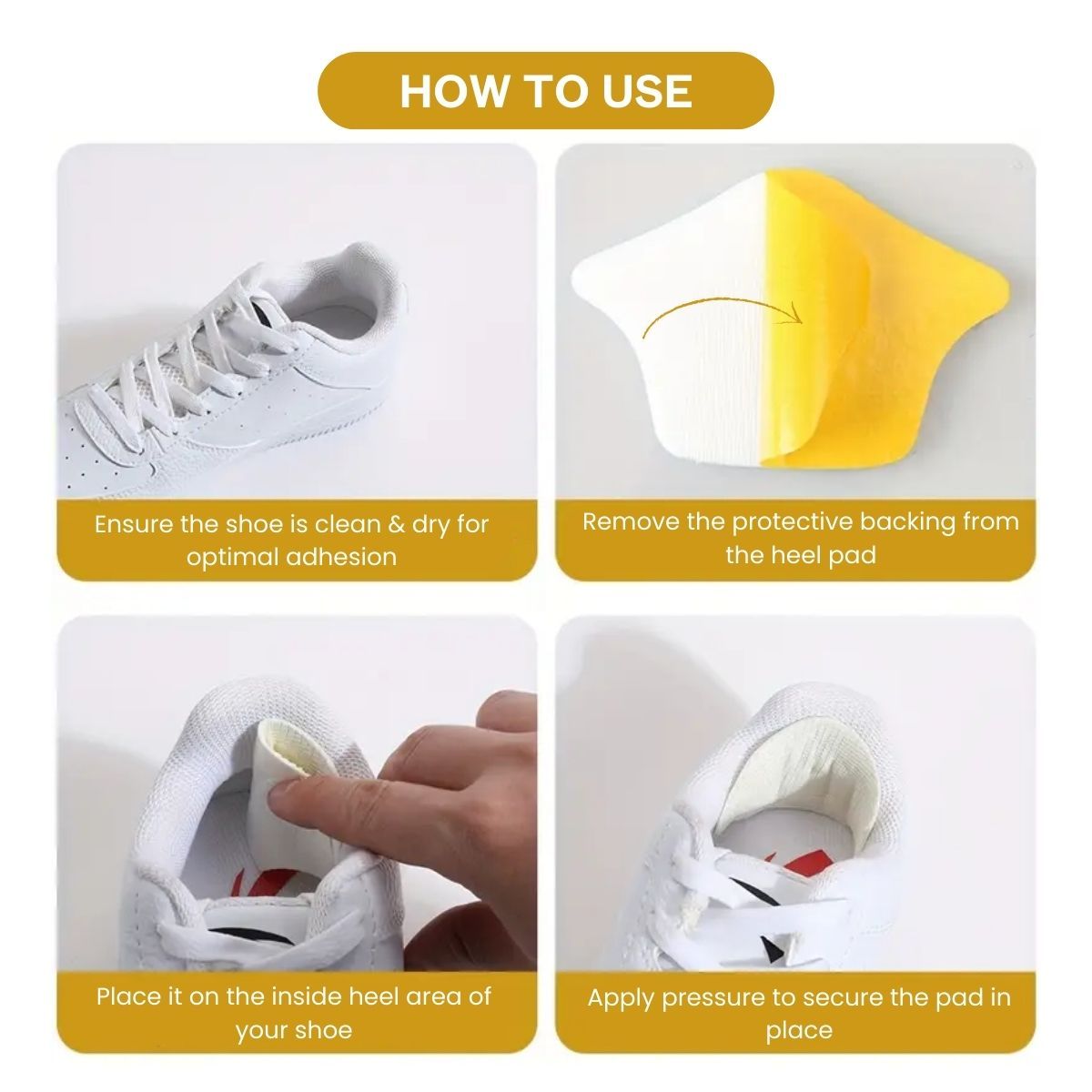 HOW TO USE

Ensure the shoe is clean & dry for optimal adhesion

Remove the protective backing from the heel pad

Place it on the inside heel area of your shoe

Apply pressure to secure the pad in place