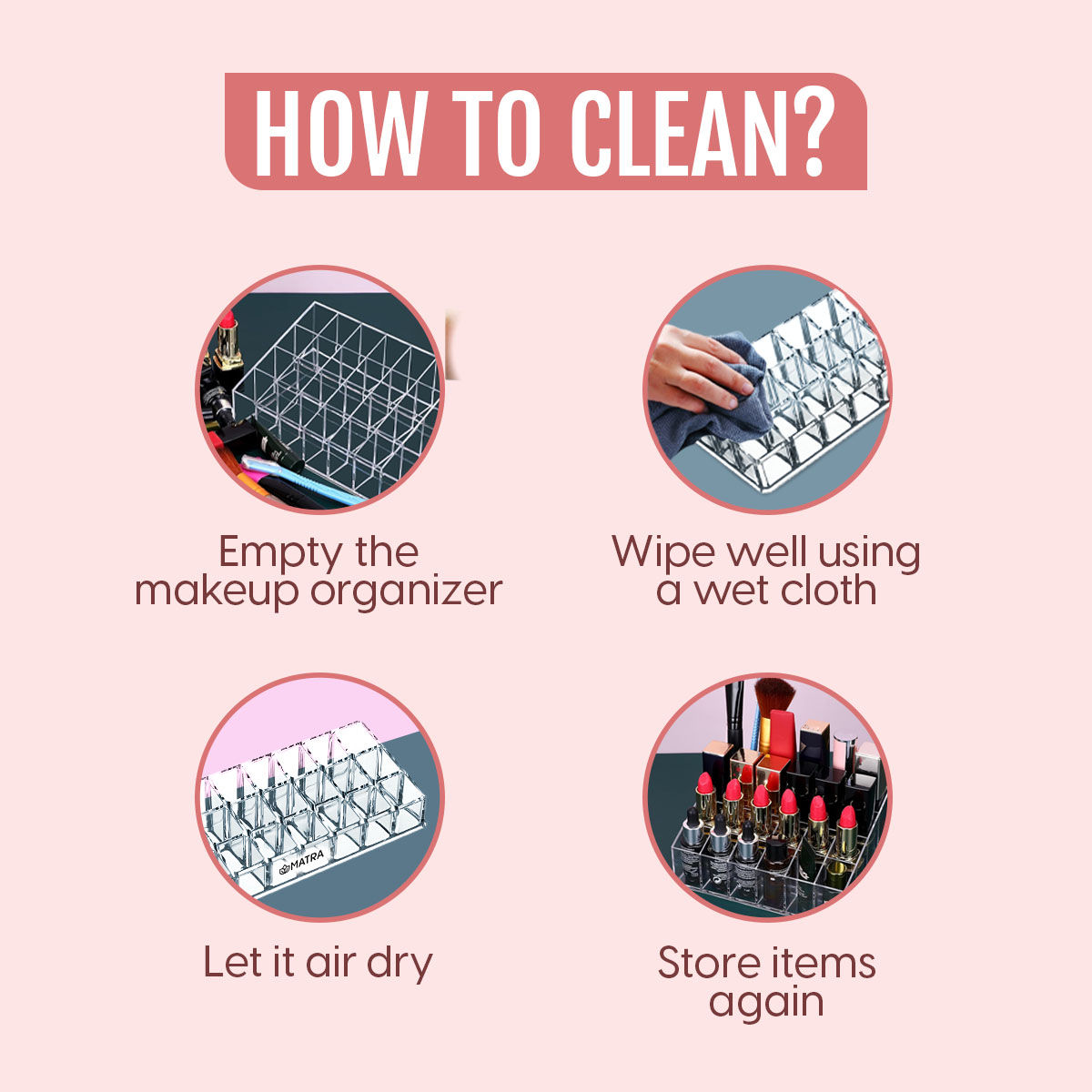 HOW TO CLEAN?

Empty the makeup organizer

Wipe well using a wet cloth

MATRA

Let it air dry

Store items again