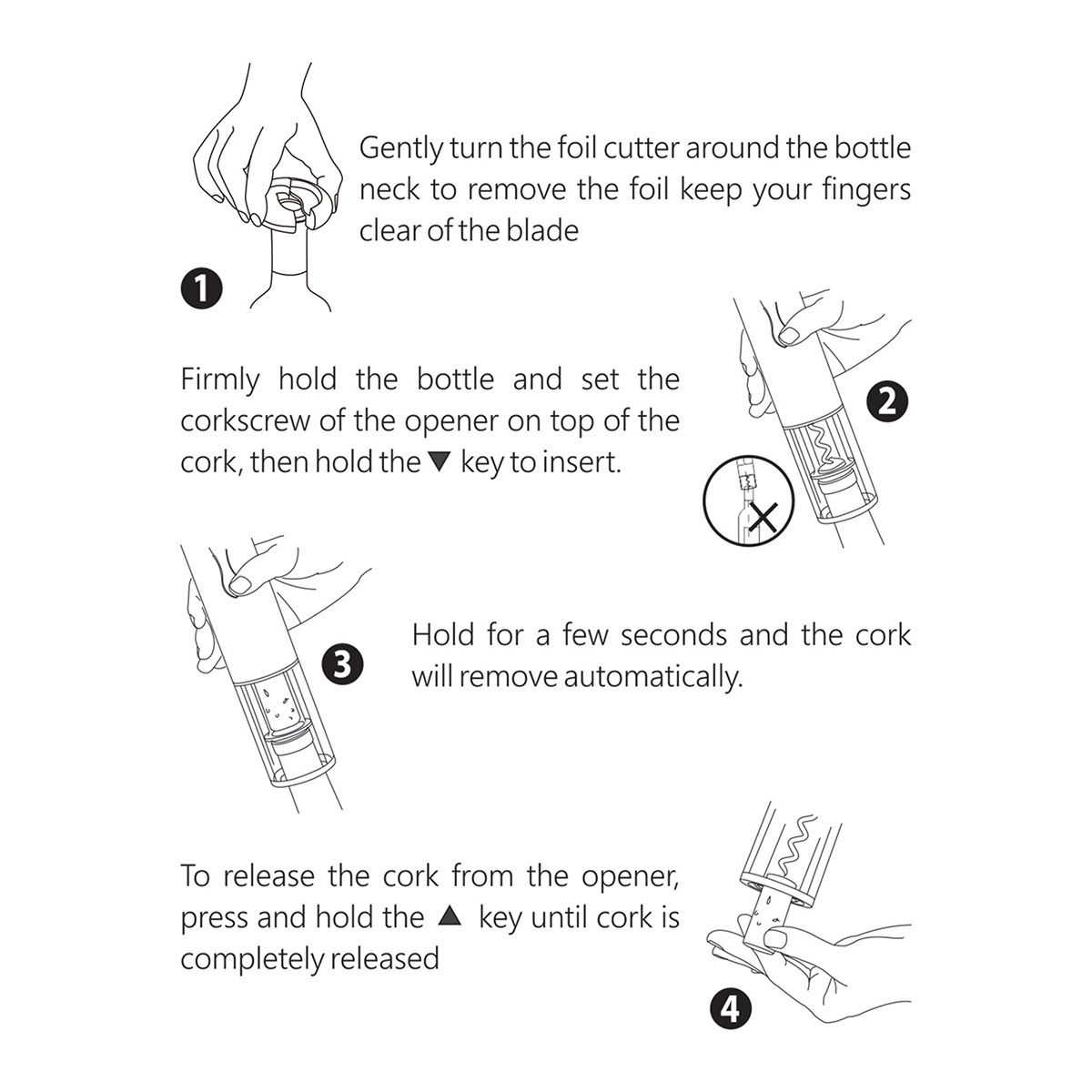 Gently turn the foil cutter around the bottle neck to remove the foil keep your fingers clear of the blade

1

Firmly hold the bottle and set the corkscrew of the opener on top of the cork, then hold the ▼ key to insert.

2

3

Hold for a few seconds and the cork will remove automatically.

To release the cork from the opener, press and hold the ▲ key until cork is completely released

4