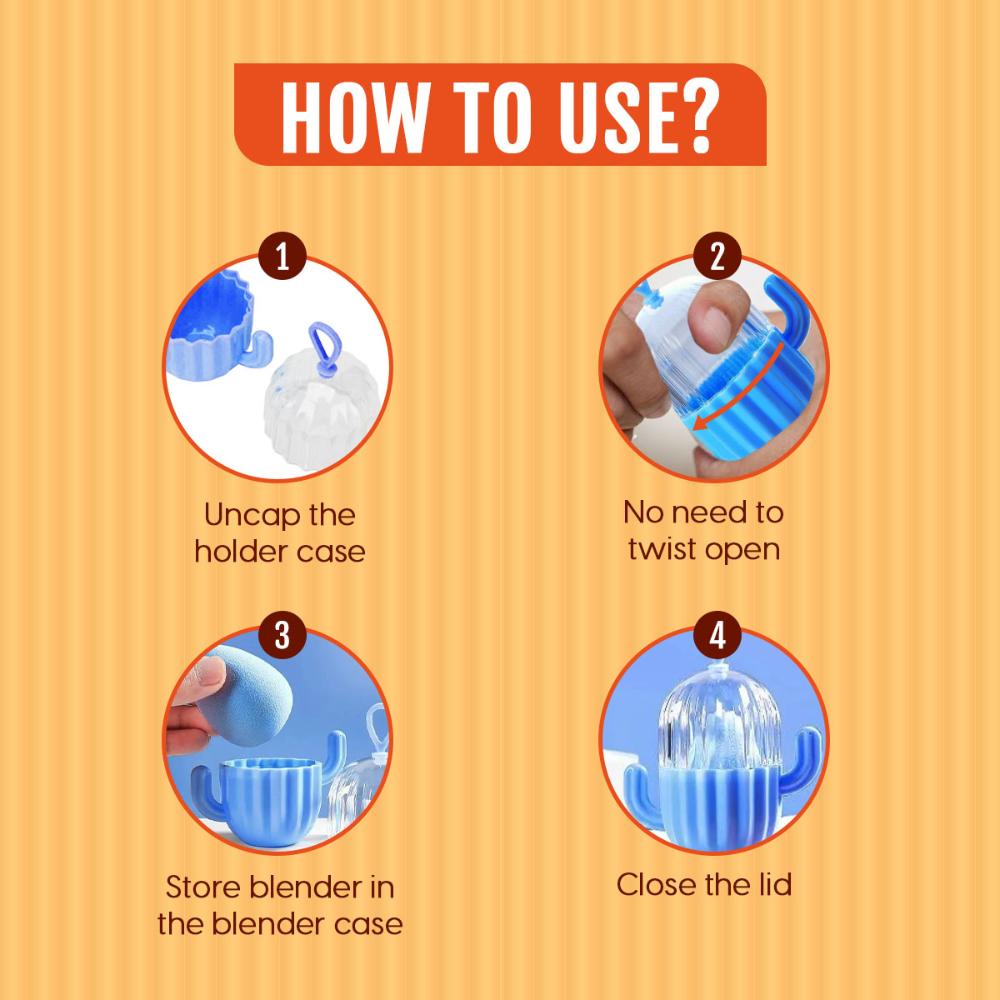 HOW TO USE?

1

Uncap the holder case

2

No need to twist open

3

Store blender in the blender case

4

Close the lid