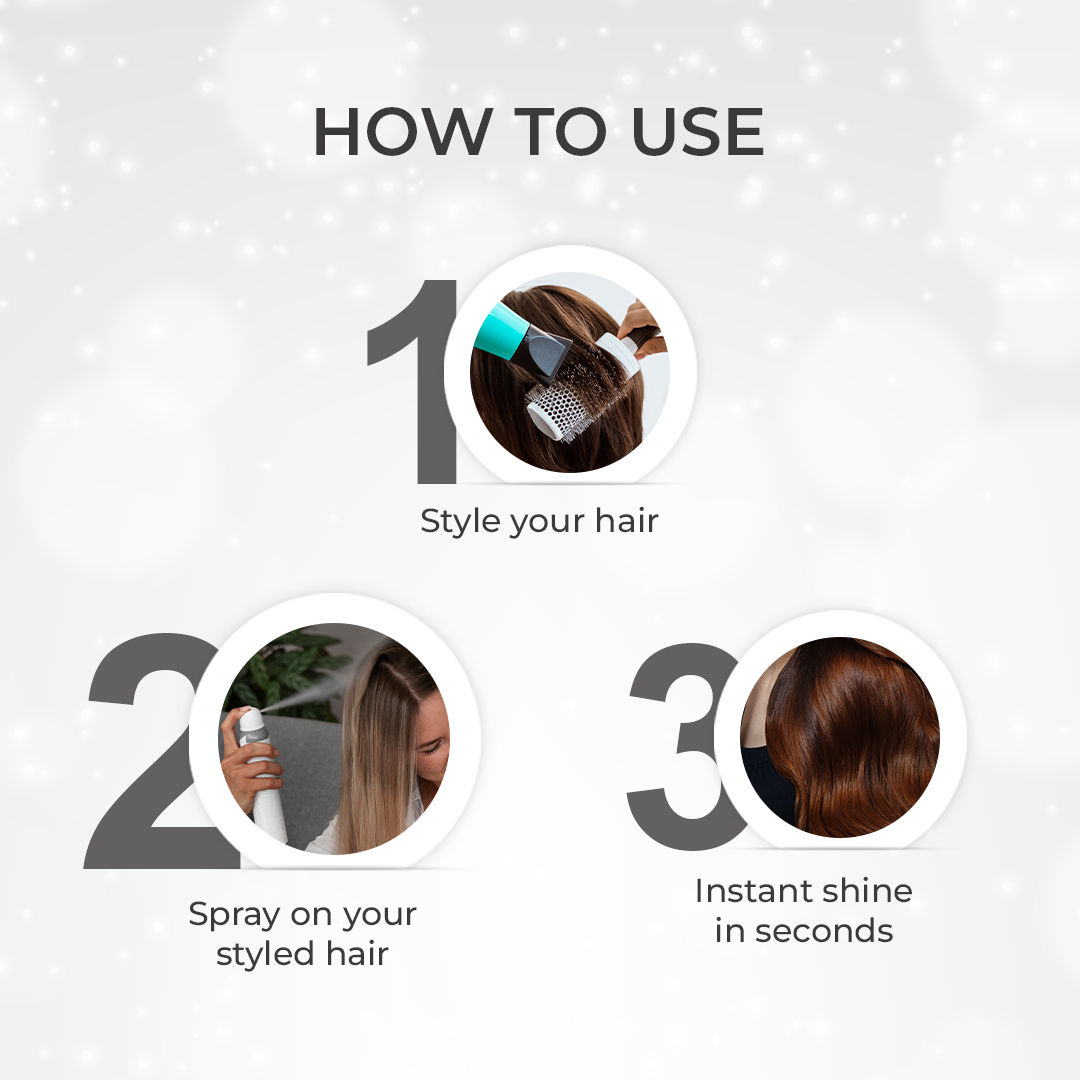 HOW TO USE

1

Style your hair

2

Spray on your styled hair

3

Instant shine in seconds