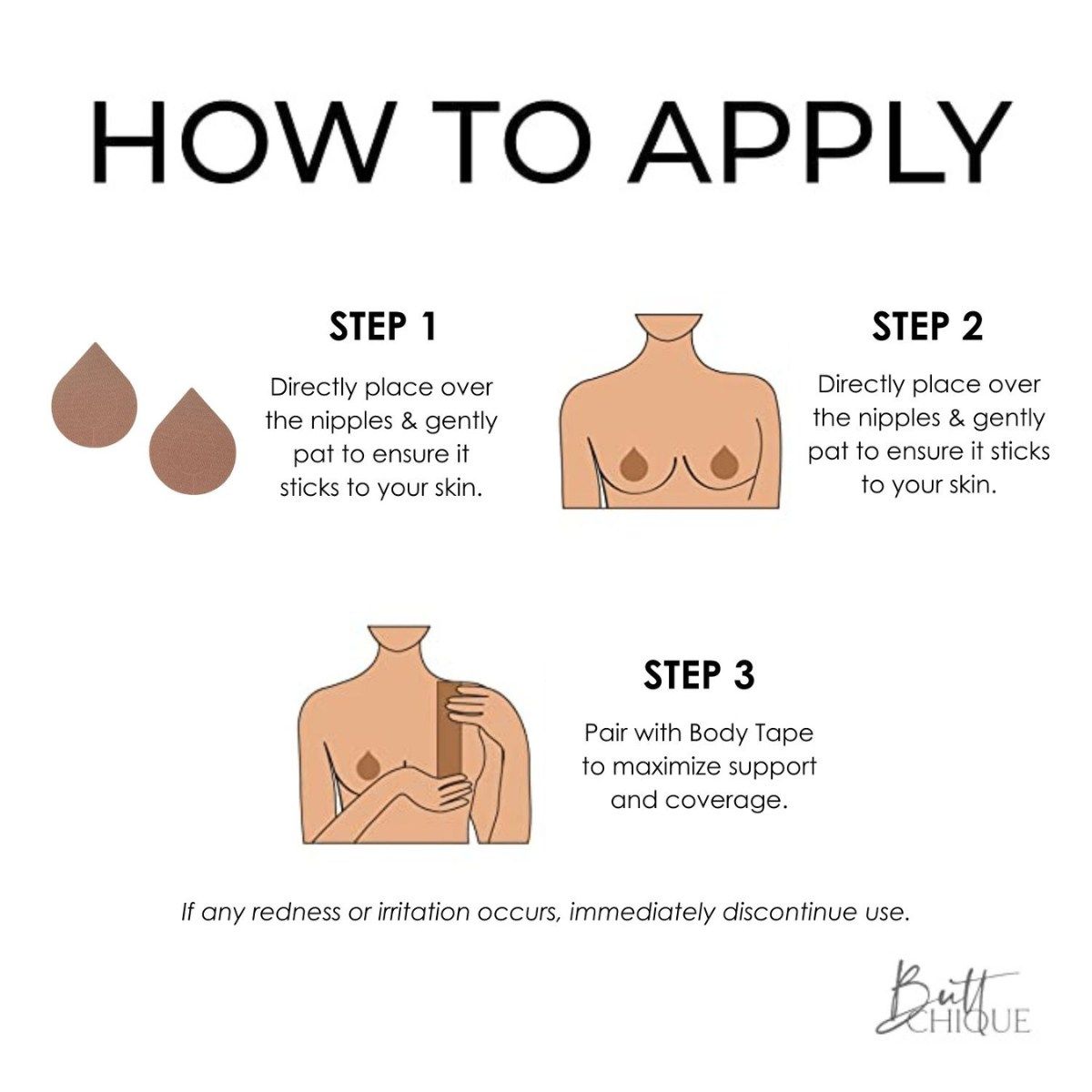 HOW TO APPLY

STEP 1

Directly place over the nipples & gently pat to ensure it sticks to your skin.

STEP 2

Directly place over the nipples & gently pat to ensure it sticks to your skin.

STEP 3

Pair with Body Tape to maximize support and coverage.

If any redness or irritation occurs, immediately discontinue use.

Butt CHIQUE