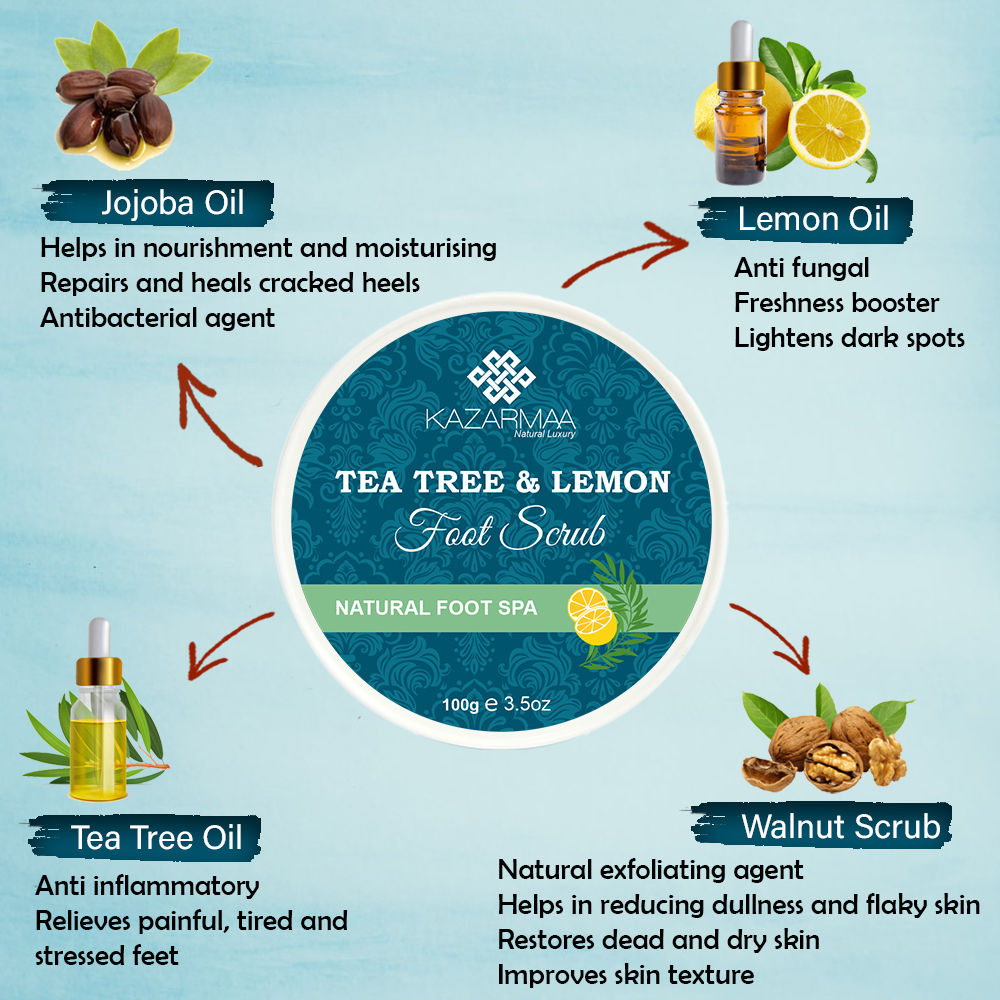 Jojoba Oil

Helps in nourishment and moisturising
Repairs and heals cracked heels
Antibacterial agent

Lemon Oil

Anti fungal
Freshness booster
Lightens dark spots

KAZARMAA
Natural Luxury

TEA TREE & LEMON
Foot Scrub

NATURAL FOOT SPA

100g ℮ 3.5oz

Tea Tree Oil

Anti inflammatory
Relieves painful, tired and stressed feet

Walnut Scrub

Natural exfoliating agent
Helps in reducing dullness and flaky skin
Restores dead and dry skin
Improves skin texture