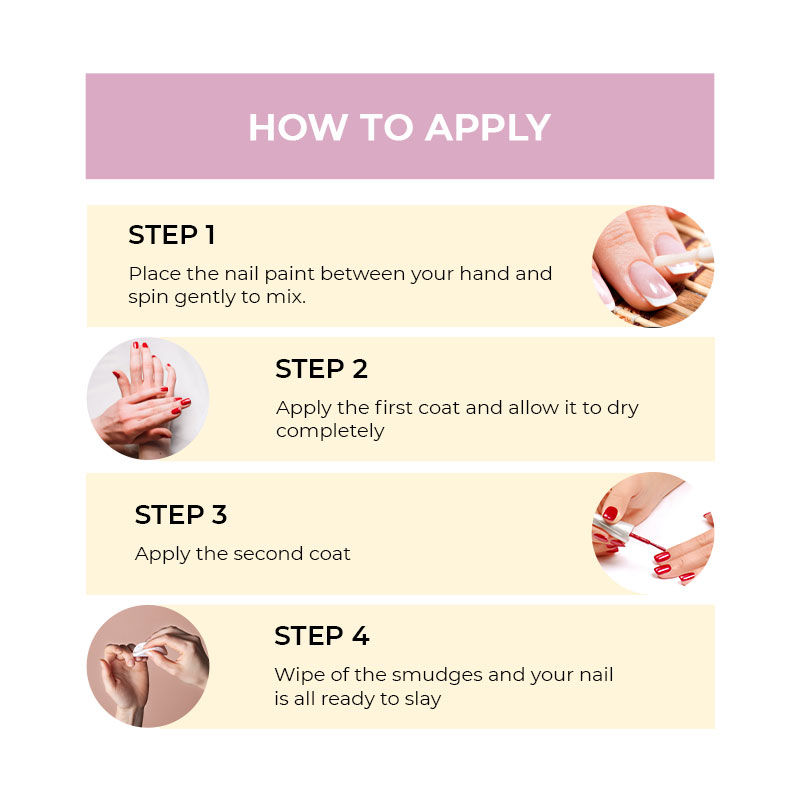 HOW TO APPLY

STEP 1

Place the nail paint between your hand and spin gently to mix.

STEP 2

Apply the first coat and allow it to dry completely

STEP 3

Apply the second coat

STEP 4

Wipe of the smudges and your nail is all ready to slay