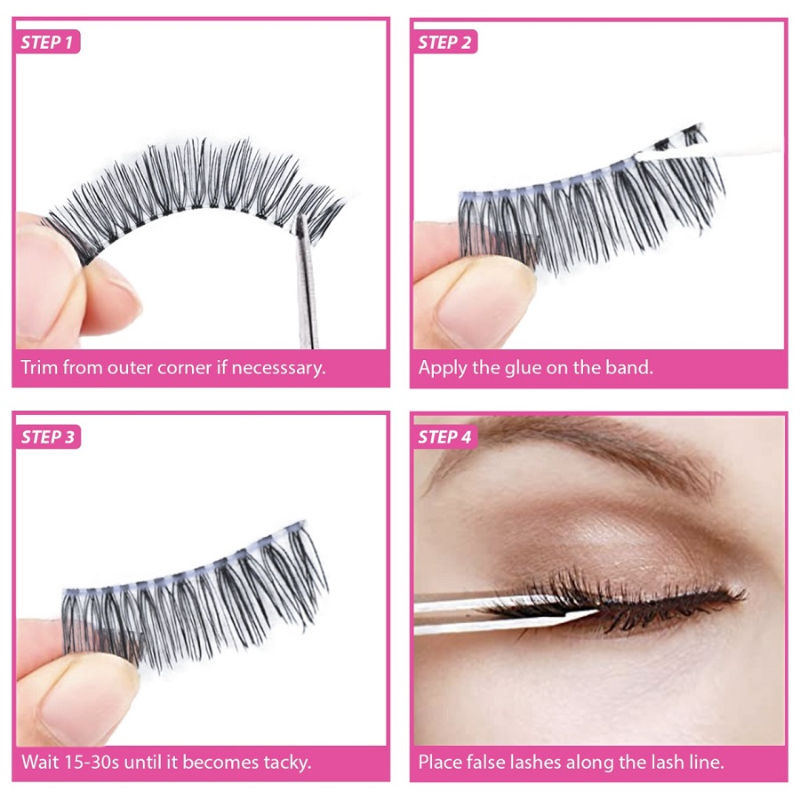 STEP 1

Trim from outer corner if necesssary.

STEP 2

Apply the glue on the band.

STEP 3

Wait 15-30s until it becomes tacky.

STEP 4

Place false lashes along the lash line.