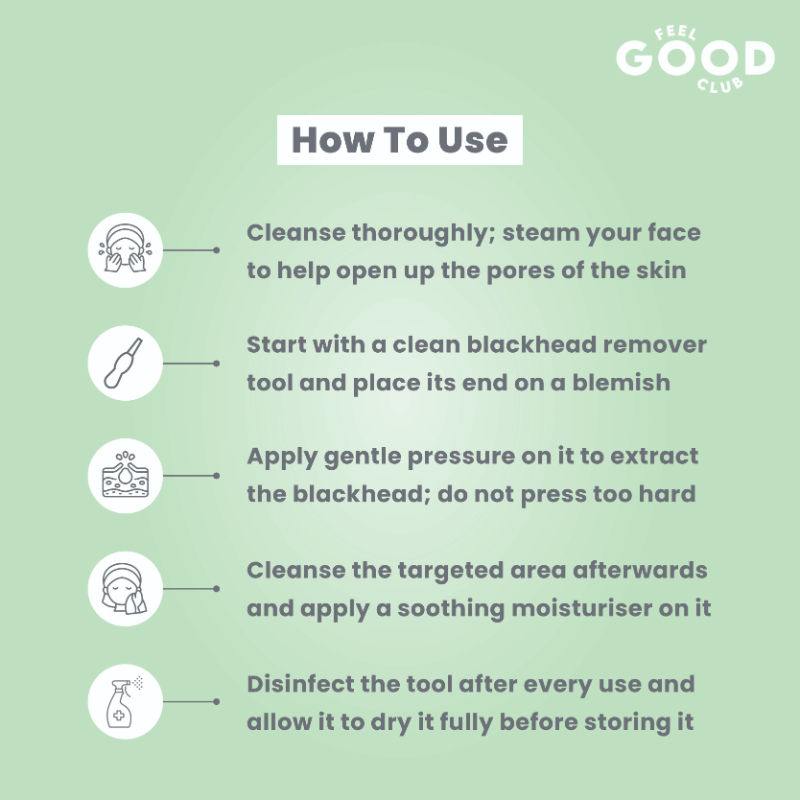 FEEL GOOD CLUB

How To Use

Cleanse thoroughly; steam your face to help open up the pores of the skin

Start with a clean blackhead remover tool and place its end on a blemish

Apply gentle pressure on it to extract the blackhead; do not press too hard

Cleanse the targeted area afterwards and apply a soothing moisturiser on it

Disinfect the tool after every use and allow it to dry it fully before storing it