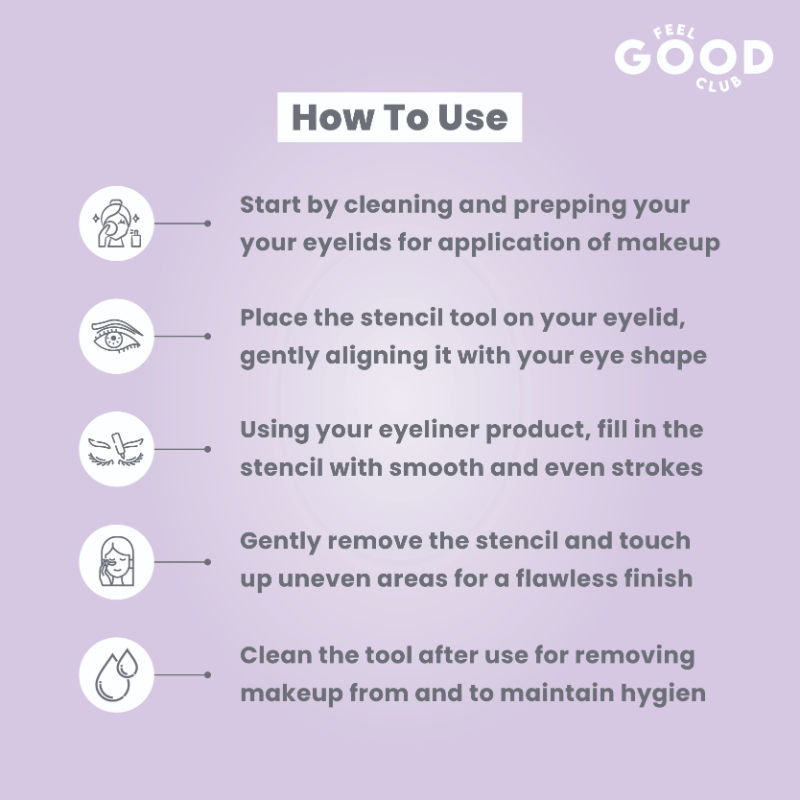 FEEL GOOD CLUB

How To Use

Start by cleaning and prepping your your eyelids for application of makeup

Place the stencil tool on your eyelid, gently aligning it with your eye shape

Using your eyeliner product, fill in the stencil with smooth and even strokes

Gently remove the stencil and touch up uneven areas for a flawless finish

Clean the tool after use for removing makeup from and to maintain hygien