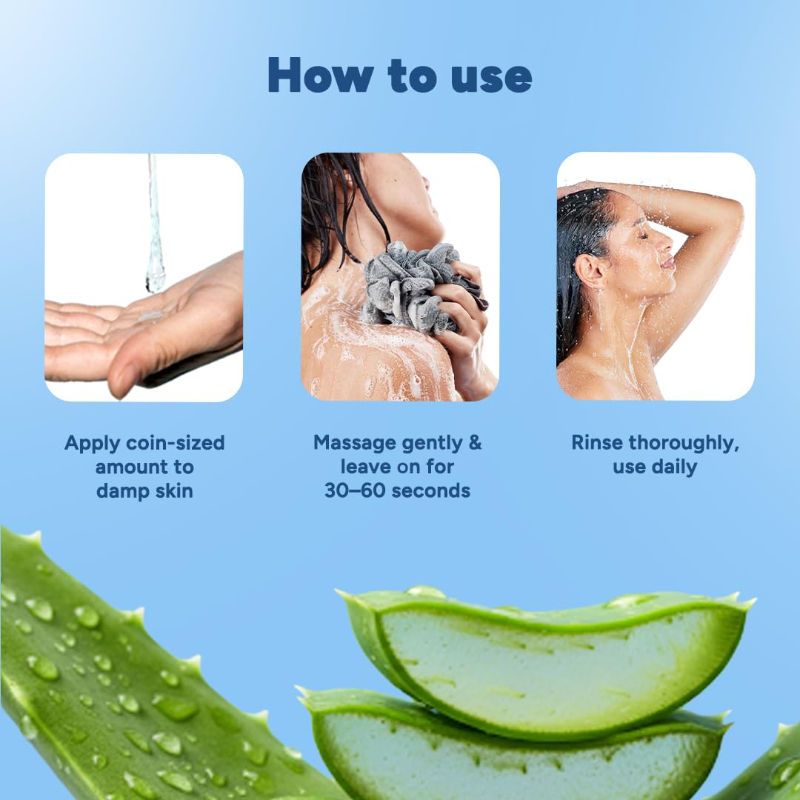 How to use

Apply coin-sized amount to damp skin

Massage gently & leave on for 30–60 seconds

Rinse thoroughly, use daily