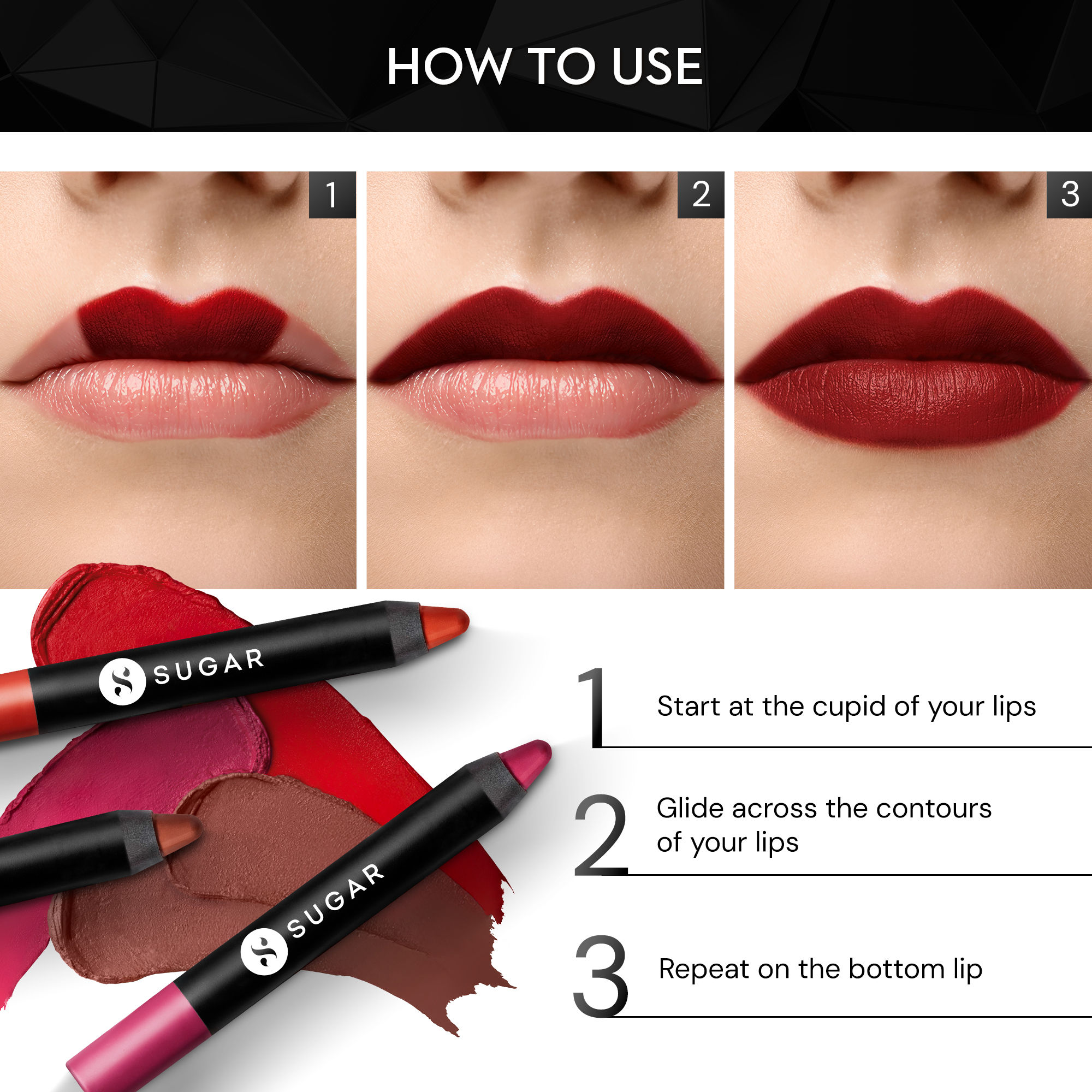 HOW TO USE

1

2

3

SUGAR

SUGAR

1 Start at the cupid of your lips

2 Glide across the contours of your lips

3 Repeat on the bottom lip