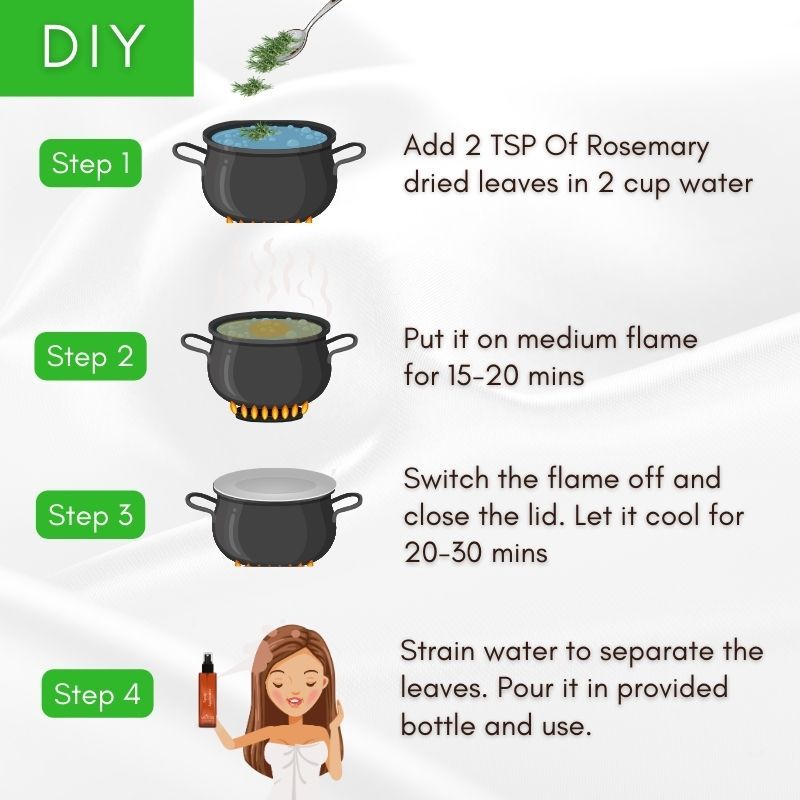 DIY

Step 1

Add 2 TSP Of Rosemary dried leaves in 2 cup water

Step 2

Put it on medium flame for 15-20 mins

Step 3

Switch the flame off and close the lid. Let it cool for 20-30 mins

Step 4

Strain water to separate the leaves. Pour it in provided bottle and use.