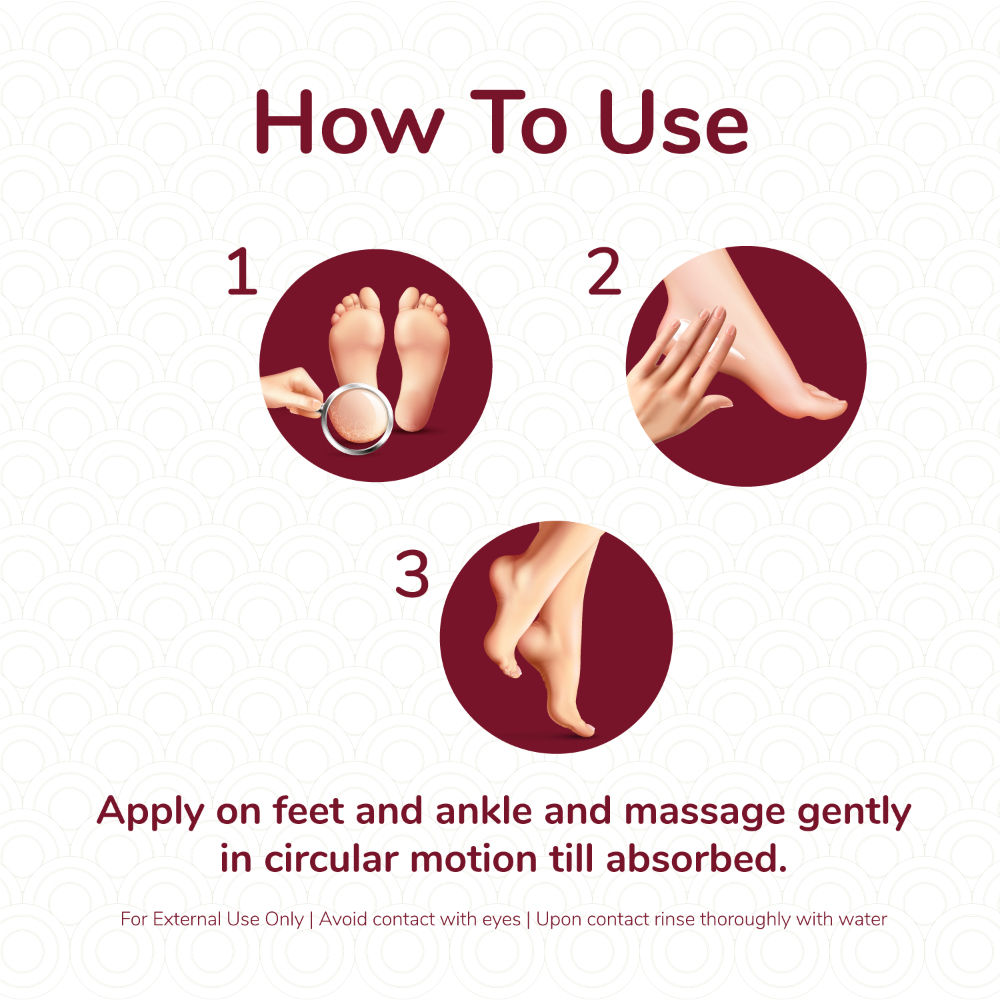 How To Use

1

2

3

Apply on feet and ankle and massage gently in circular motion till absorbed.

For External Use Only | Avoid contact with eyes | Upon contact rinse thoroughly with water