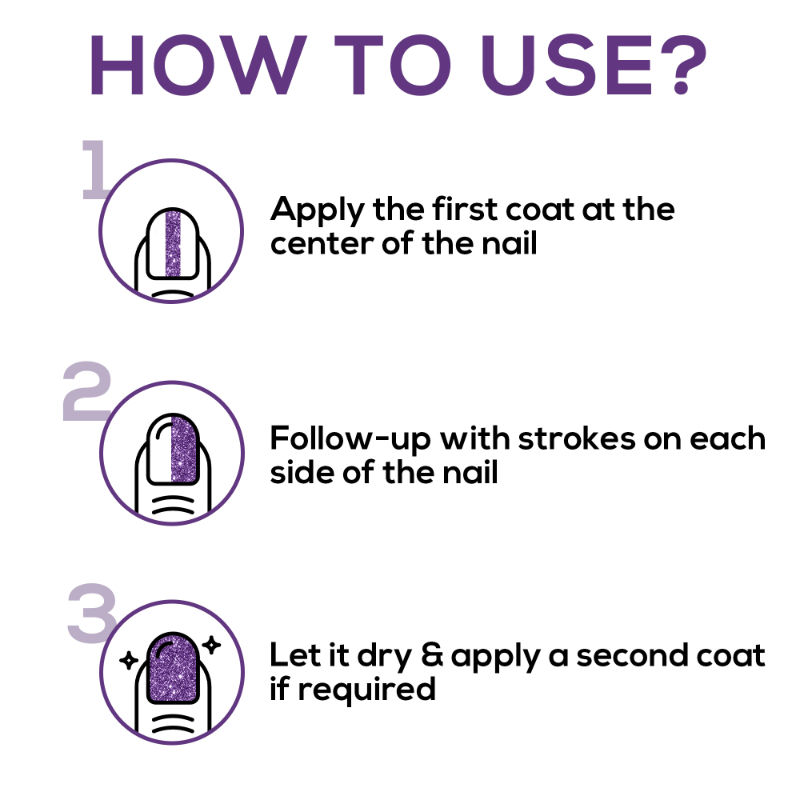 HOW TO USE?

1

Apply the first coat at the center of the nail

2

Follow-up with strokes on each side of the nail

3

Let it dry & apply a second coat if required