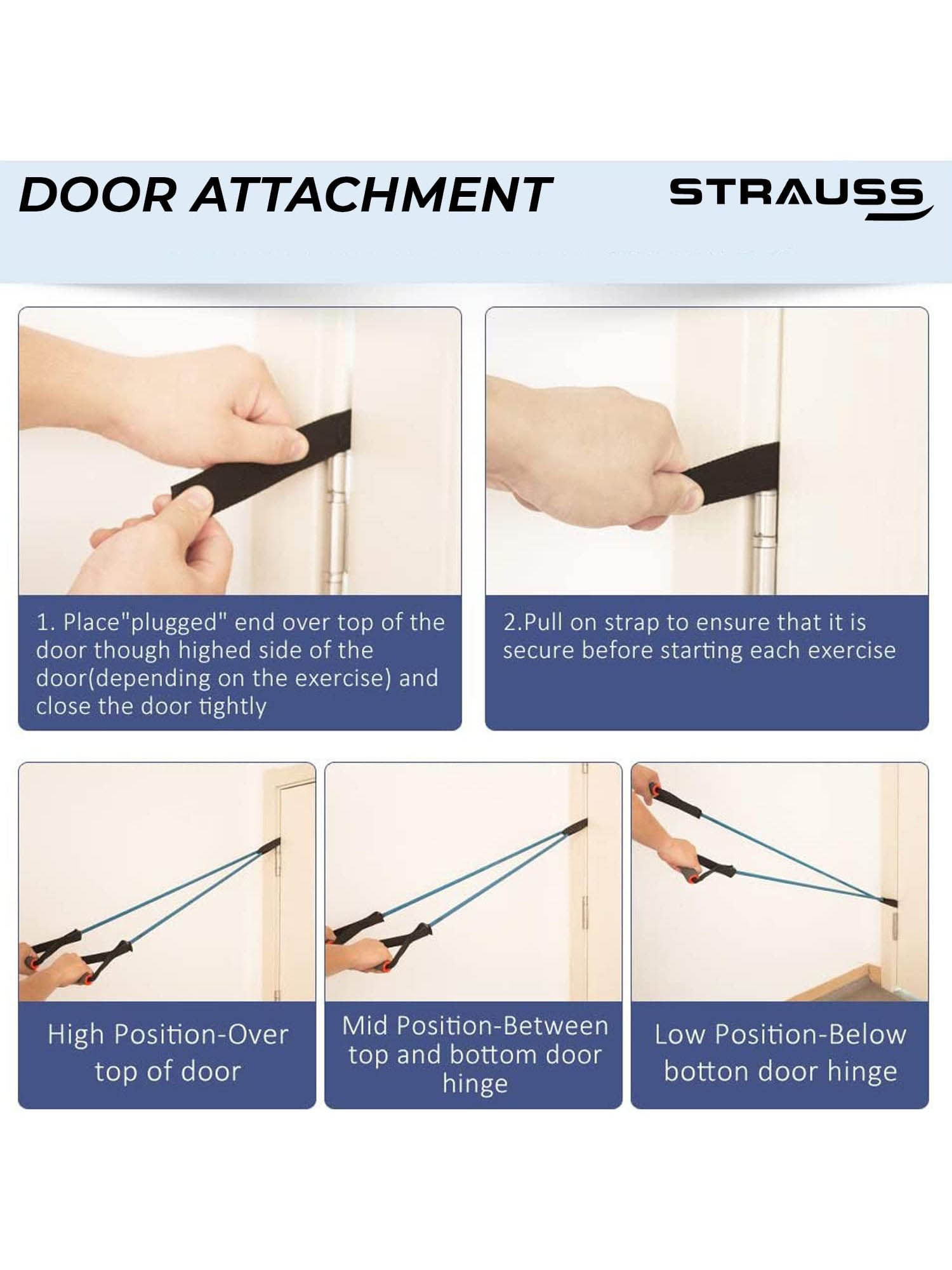 DOOR ATTACHMENT

STRAUSS

1. Place"plugged" end over top of the door though highed side of the door(depending on the exercise) and close the door tightly

2.Pull on strap to ensure that it is secure before starting each exercise

High Position-Over top of door

Mid Position-Between top and bottom door hinge

Low Position-Below botton door hinge