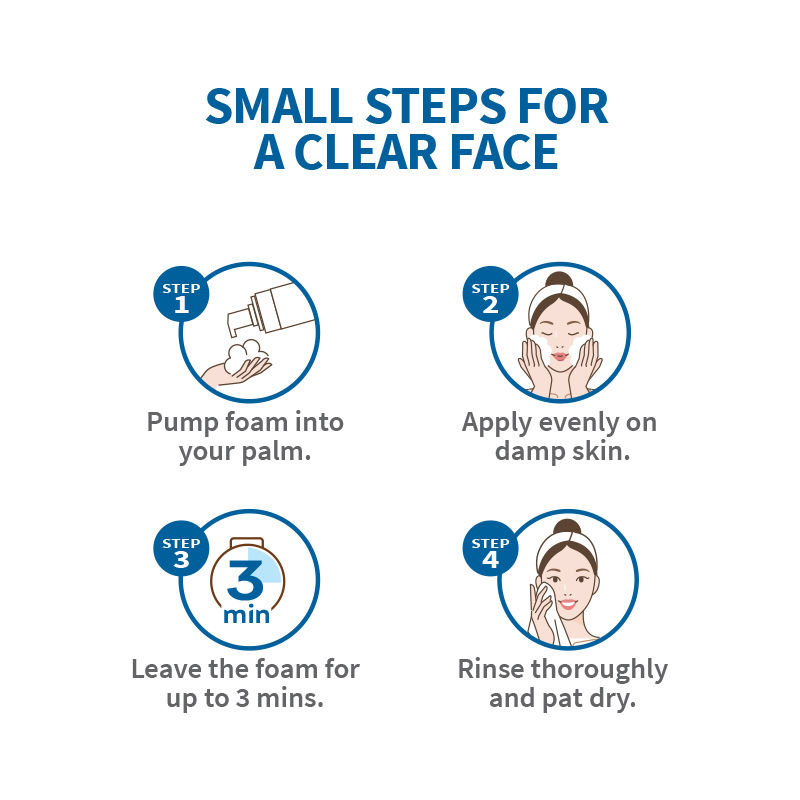 SMALL STEPS FOR A CLEAR FACE

STEP 1

Pump foam into your palm.

STEP 2

Apply evenly on damp skin.

STEP 3

3 min

Leave the foam for up to 3 mins.

STEP 4

Rinse thoroughly and pat dry.