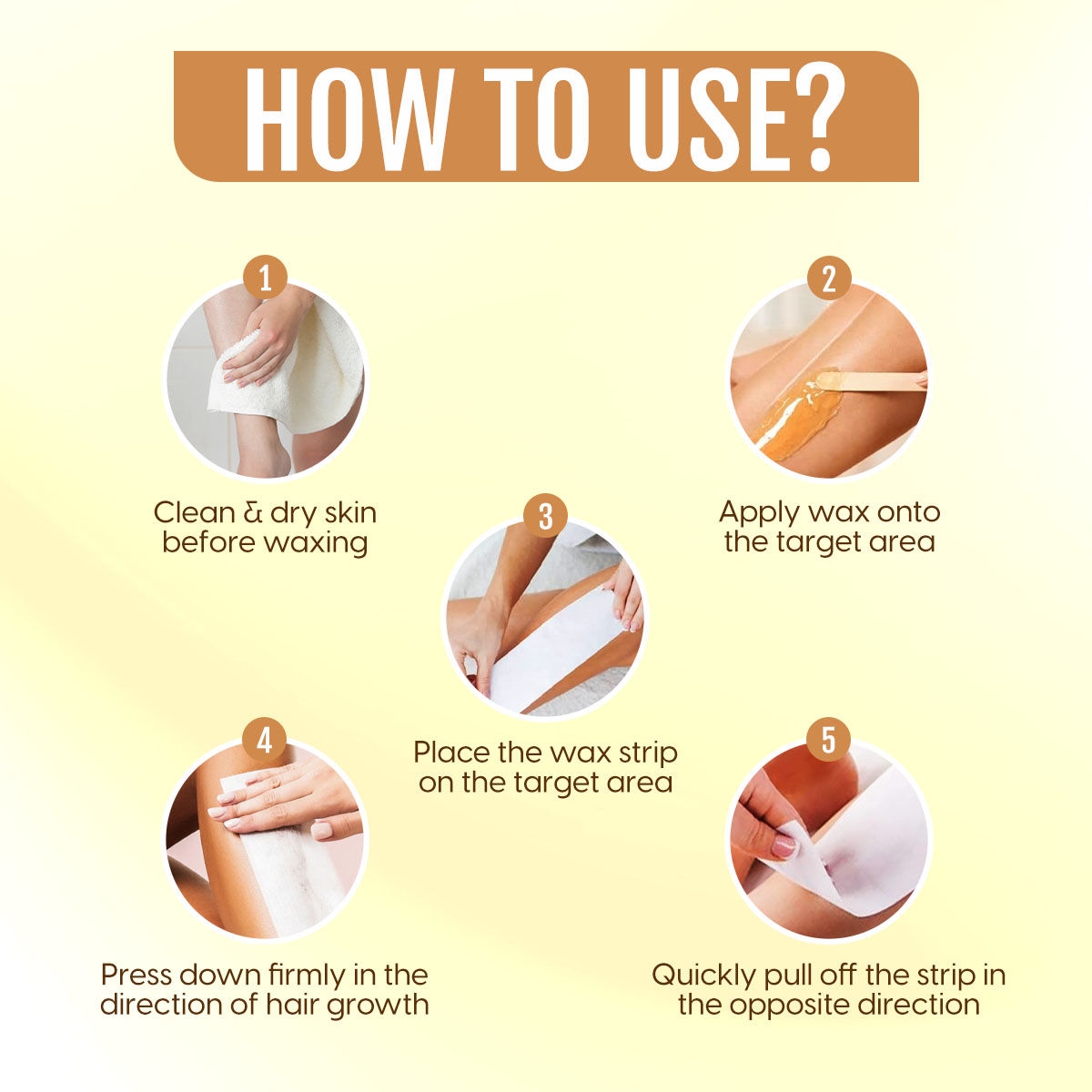 HOW TO USE?

1
Clean & dry skin before waxing

2
Apply wax onto the target area

3
Place the wax strip on the target area

4
Press down firmly in the direction of hair growth

5
Quickly pull off the strip in the opposite direction