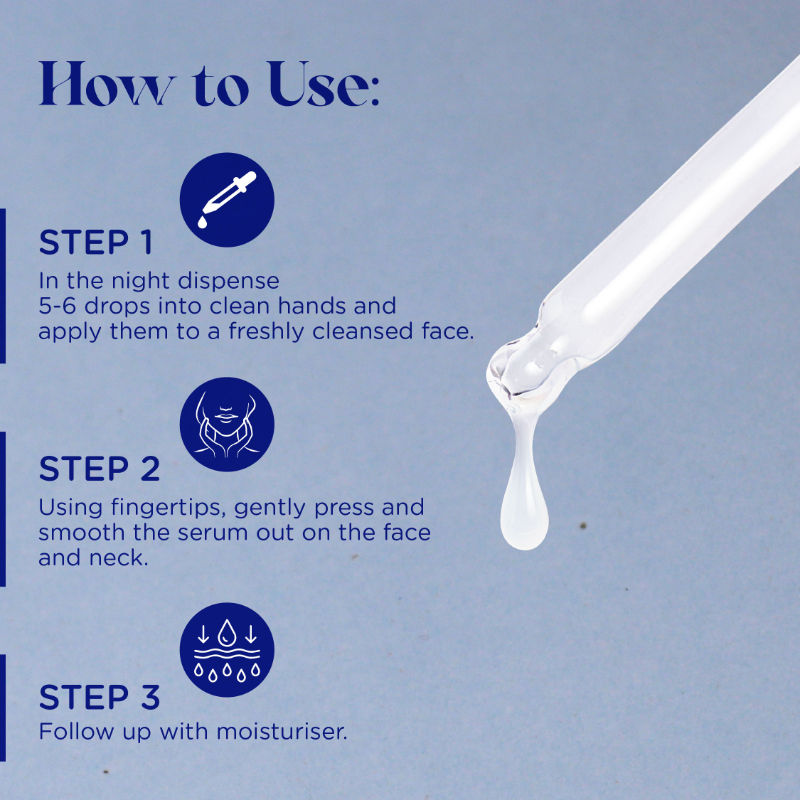 How to Use:

STEP 1
In the night dispense 5-6 drops into clean hands and apply them to a freshly cleansed face.

STEP 2
Using fingertips, gently press and smooth the serum out on the face and neck.

STEP 3
Follow up with moisturiser.