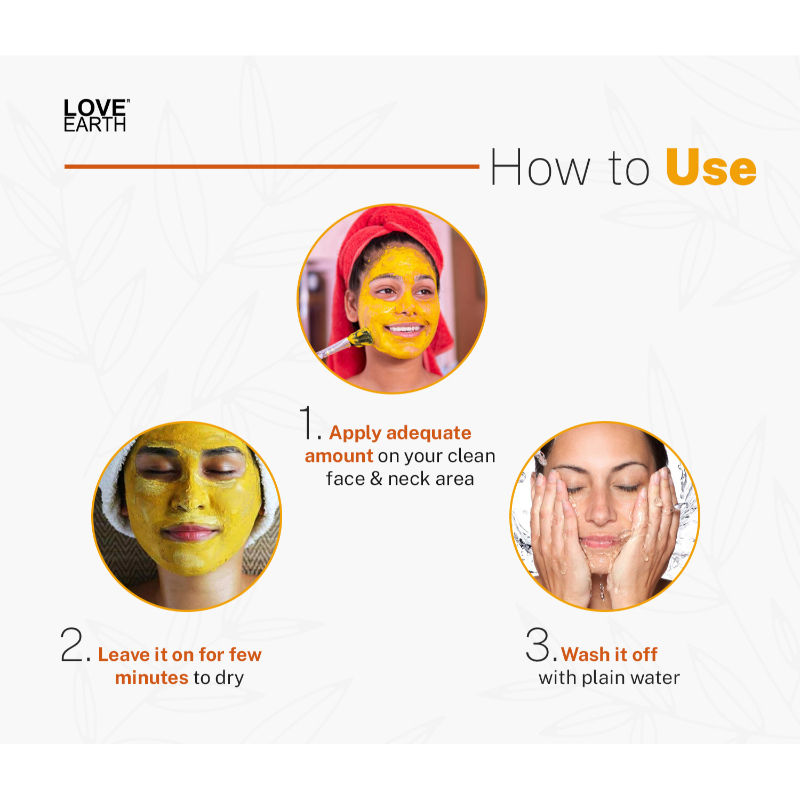 LOVE EARTH

How to Use

1. Apply adequate amount on your clean face & neck area

2. Leave it on for few minutes to dry

3. Wash it off with plain water