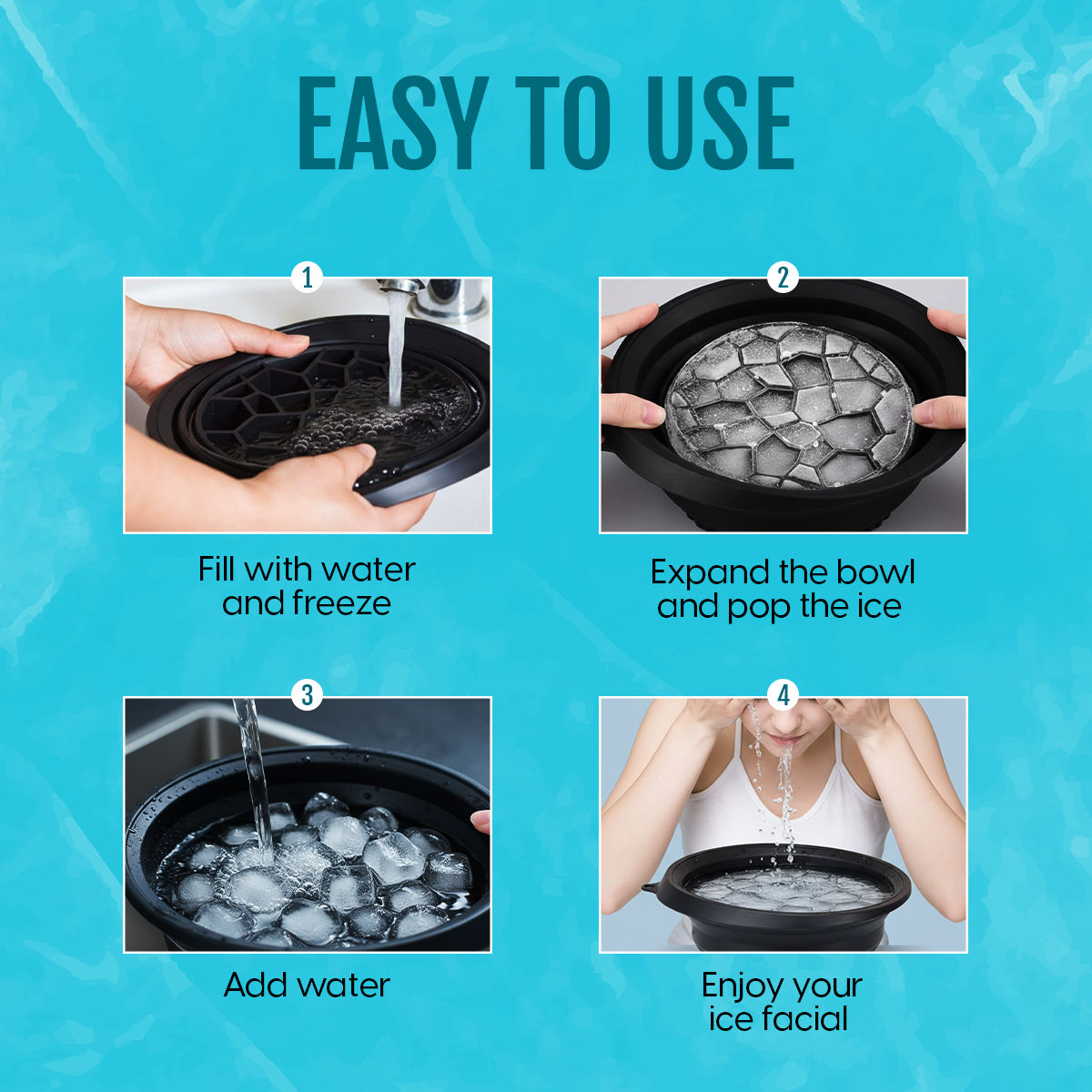 EASY TO USE

1

Fill with water and freeze

2

Expand the bowl and pop the ice

3

Add water

4

Enjoy your ice facial