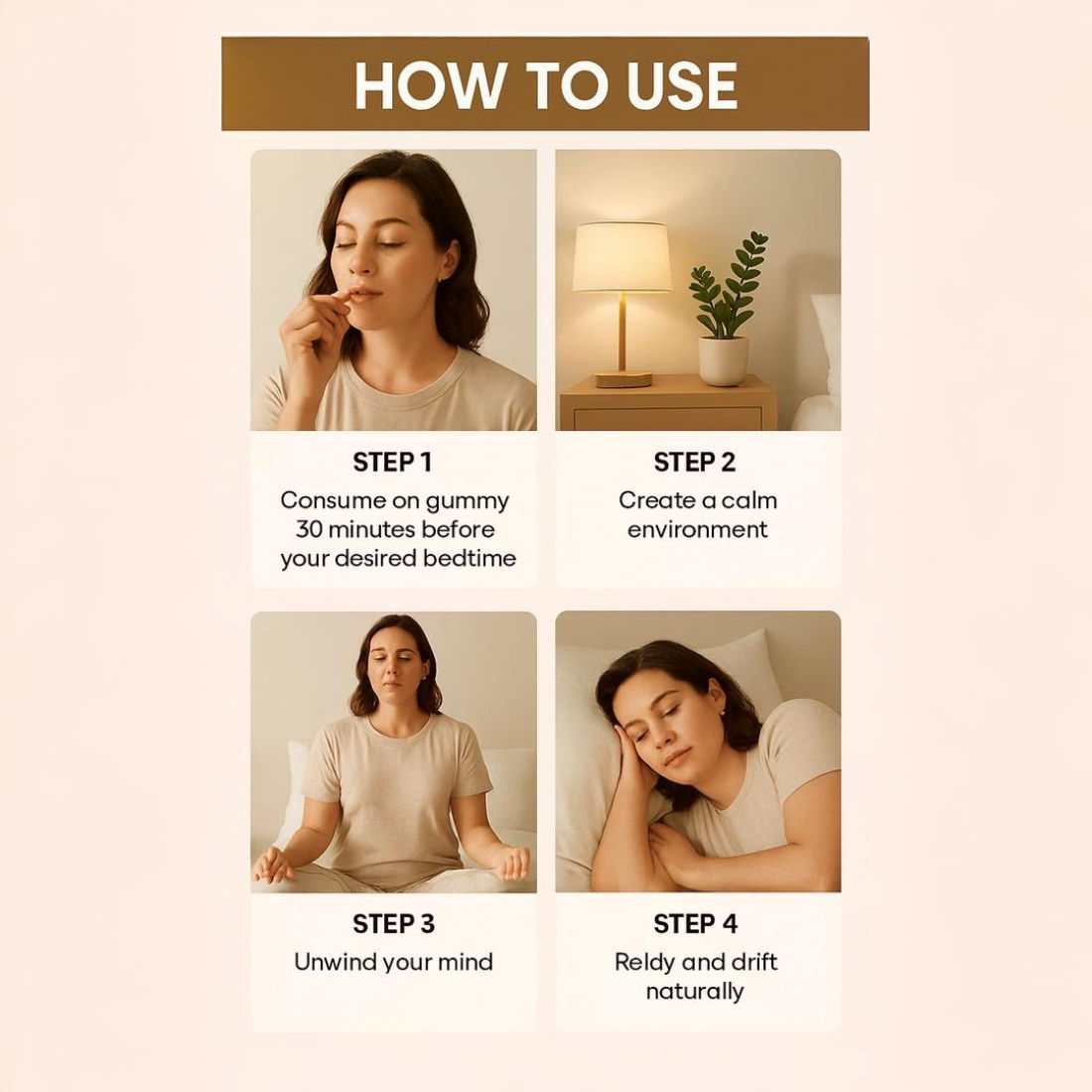 HOW TO USE

STEP 1
Consume on gummy 30 minutes before your desired bedtime

STEP 2
Create a calm environment

STEP 3
Unwind your mind

STEP 4
Reldy and drift naturally