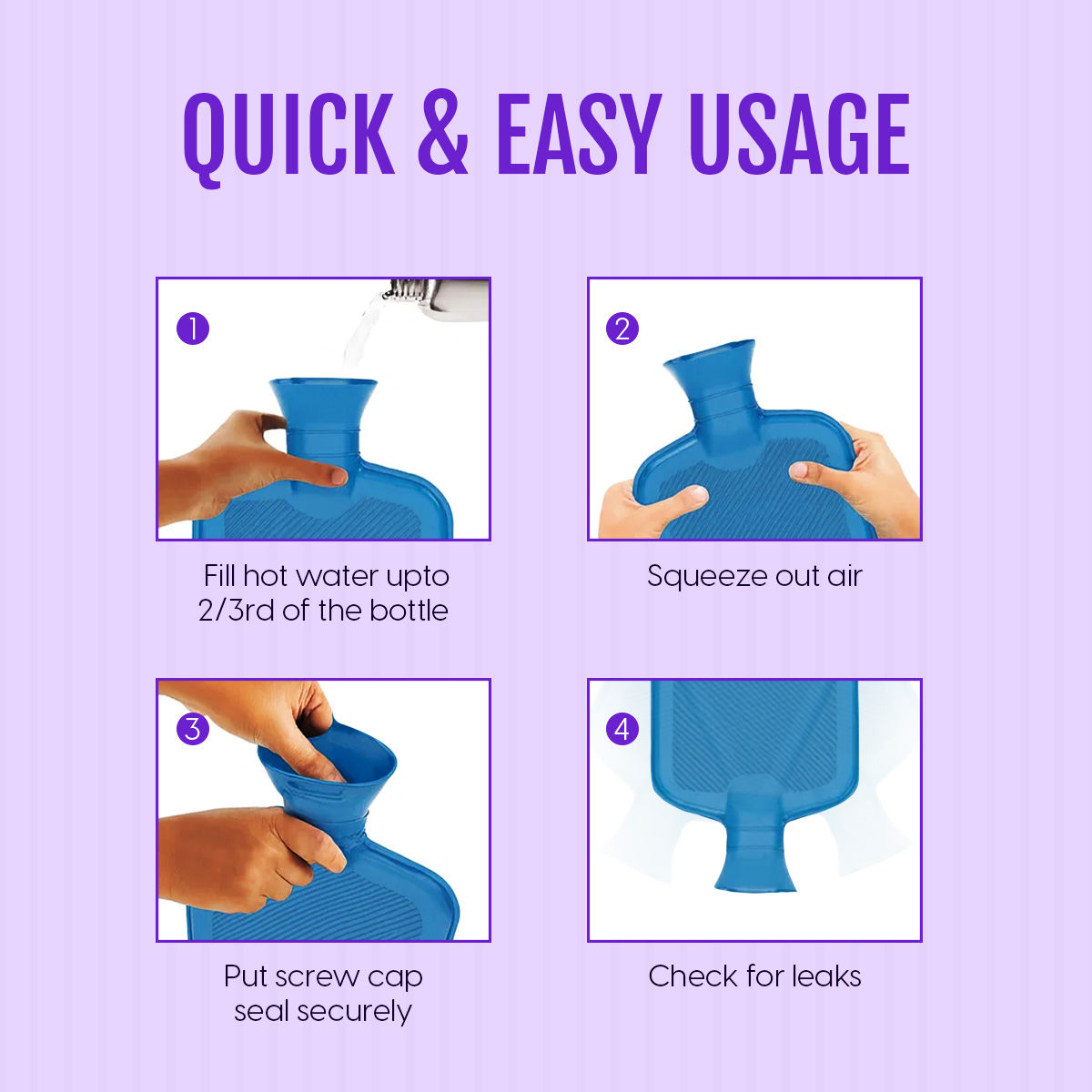 QUICK & EASY USAGE

1

Fill hot water upto 2/3rd of the bottle

2

Squeeze out air

3

Put screw cap seal securely

4

Check for leaks